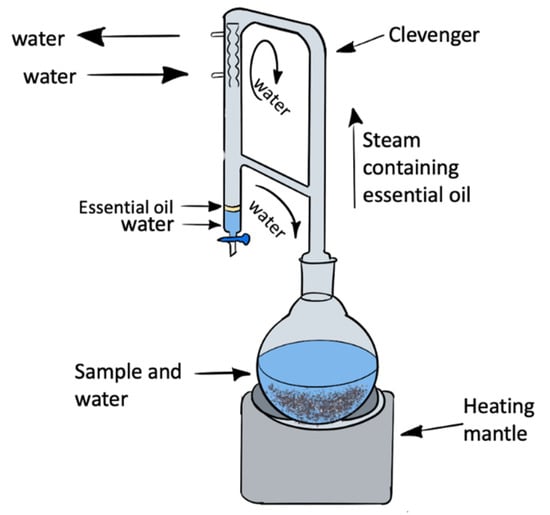 water
water
Clevenger
water
Steam containing essential oil
Essential oil
water
water
Sample and water
Heating mantle