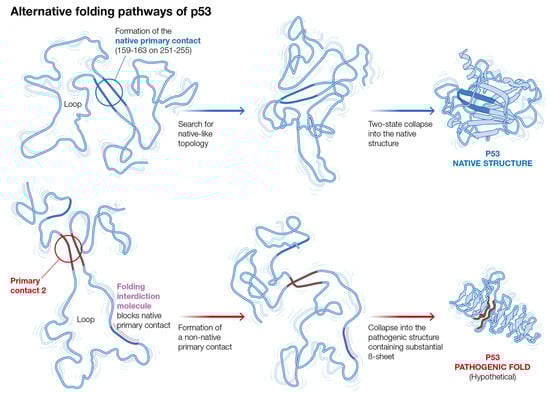 Alternative folding pathways of p53

Formation of the native primary contact (159-163 on 251-255)

Loop

Search for native-like topology

Two-state collapse into the native structure

P53
NATIVE STRUCTURE

Primary contact 2

Folding interdiction molecule blocks native primary contact

Loop

Formation of a non-native primary contact

Collapse into the pathogenic structure containing substantial ß-sheet

P53
PATHOGENIC FOLD
(Hypothetical)