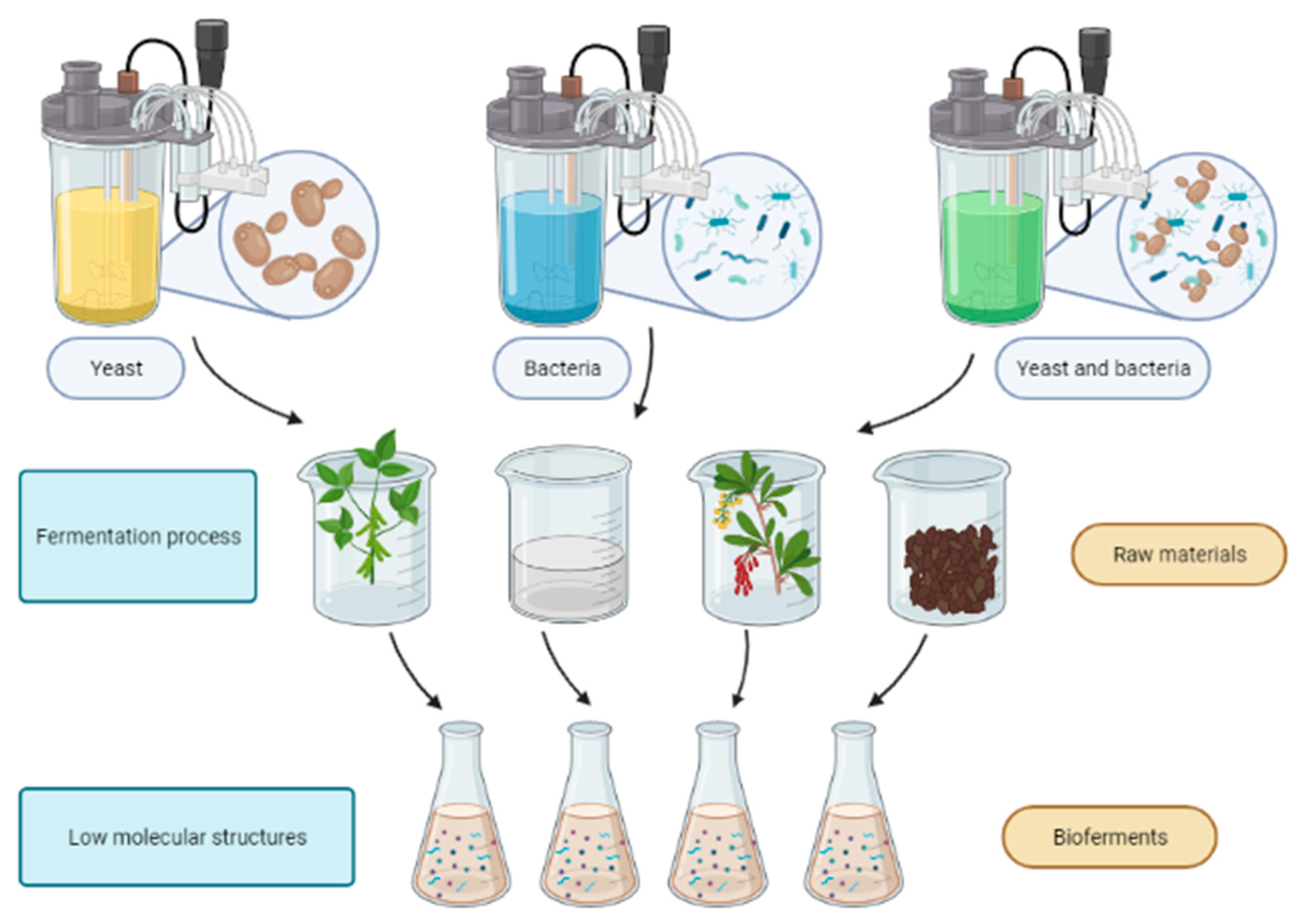 Yeast

Bacteria

Yeast and bacteria

Fermentation process

Raw materials

Low molecular structures

Bioferments