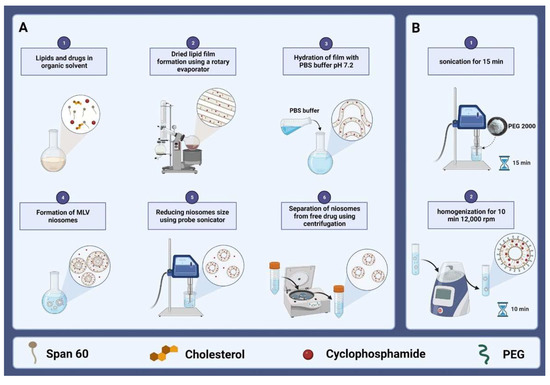 A

1
Lipids and drugs in organic solvent

2
Dried lipid film formation using a rotary evaporator

3
Hydration of film with PBS buffer pH 7.2

PBS buffer

4
Formation of MLV niosomes

5
Reducing niosomes size using probe sonicator

6
Separation of niosomes from free drug using centrifugation

B

1
sonication for 15 min

PEG 2000

15 min

2
homogenization for 10 min 12,000 rpm

10 min

Span 60
Cholesterol
Cyclophosphamide
PEG