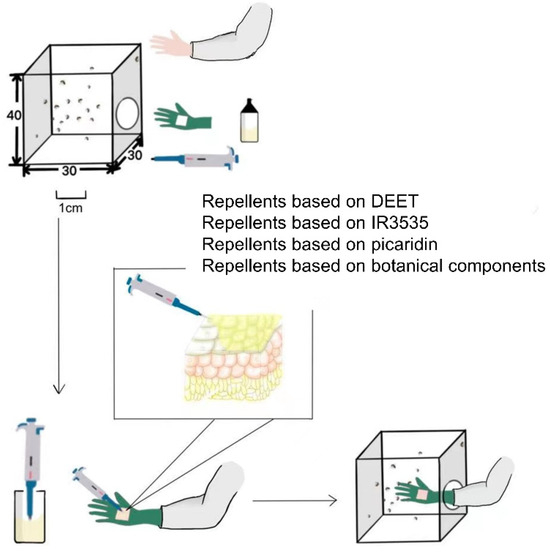 40
30
30
1cm

Repellents based on DEET
Repellents based on IR3535
Repellents based on picaridin
Repellents based on botanical components