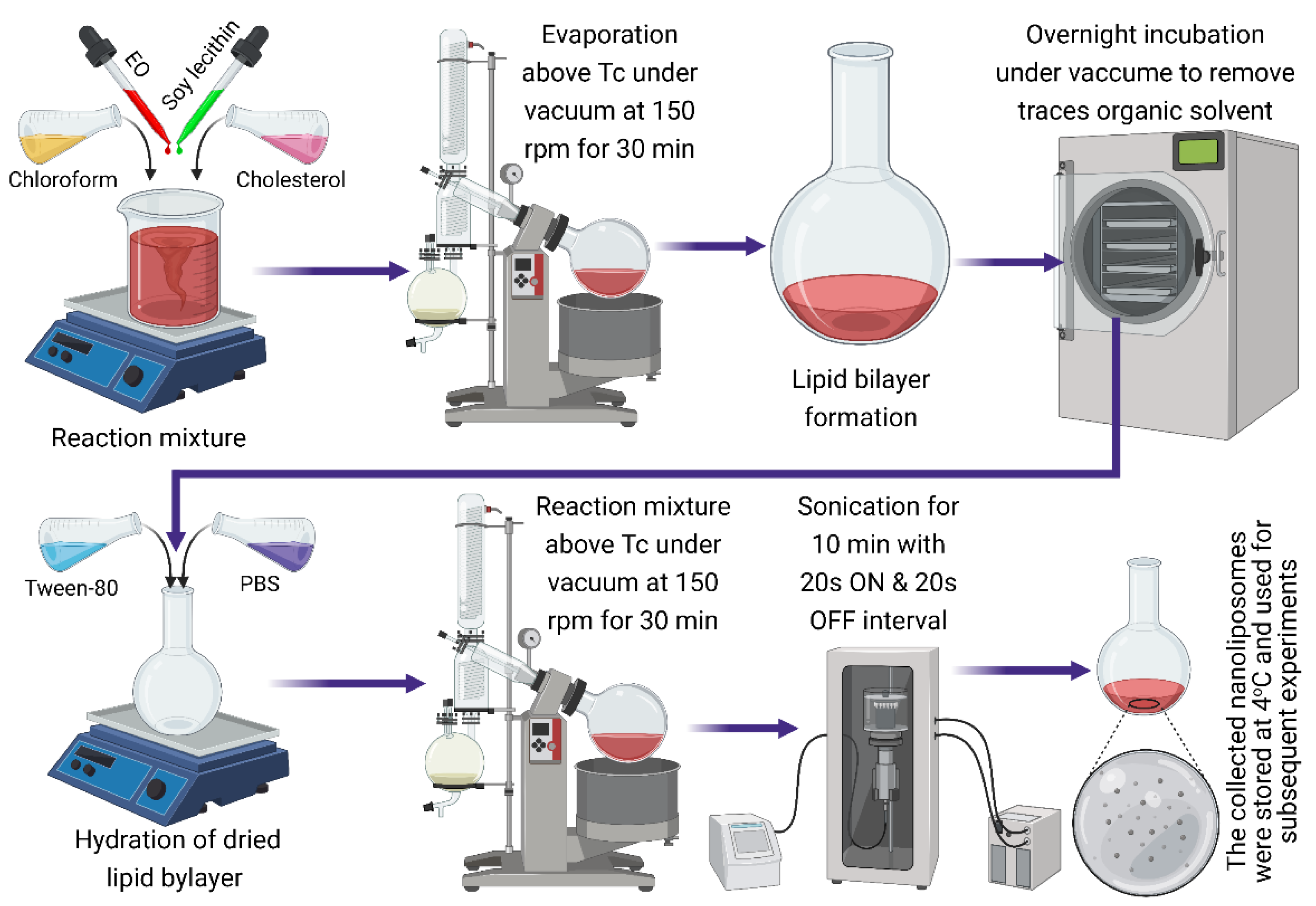 EO

Soy lecithin

Chloroform

Cholesterol

Reaction mixture

Evaporation above Tc under vacuum at 150 rpm for 30 min

Lipid bilayer formation

Overnight incubation under vaccume to remove traces organic solvent

Tween-80

PBS

Hydration of dried lipid bylayer

Reaction mixture above Tc under vacuum at 150 rpm for 30 min

Sonication for 10 min with 20s ON & 20s OFF interval

The collected nanoliposomes were stored at 4°C and used for subsequent experiments