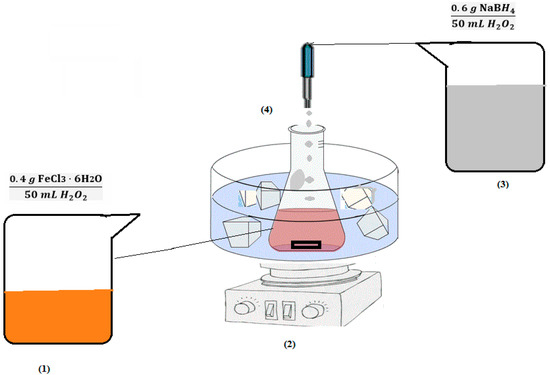 $\frac{0.6\ g\ NaBH_4}{50\ mL\ H_2O_2}$

(4)

(3)

$\frac{0.4\ g\ FeCl_3 \cdot 6H_2O}{50\ mL\ H_2O_2}$

(2)

(1)