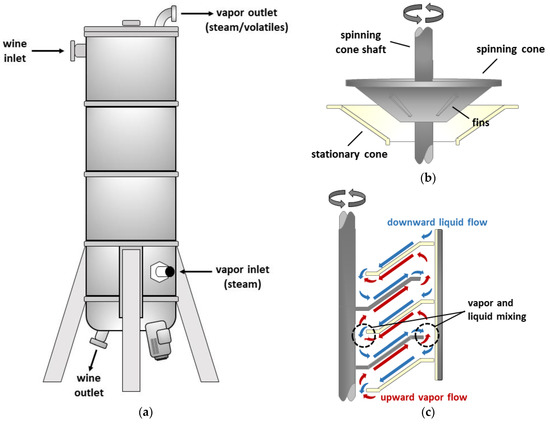 wine inlet

vapor outlet (steam/volatiles)

vapor inlet (steam)

wine outlet

(a)

spinning cone shaft

spinning cone

fins

stationary cone

(b)

downward liquid flow

vapor and liquid mixing

upward vapor flow

(c)