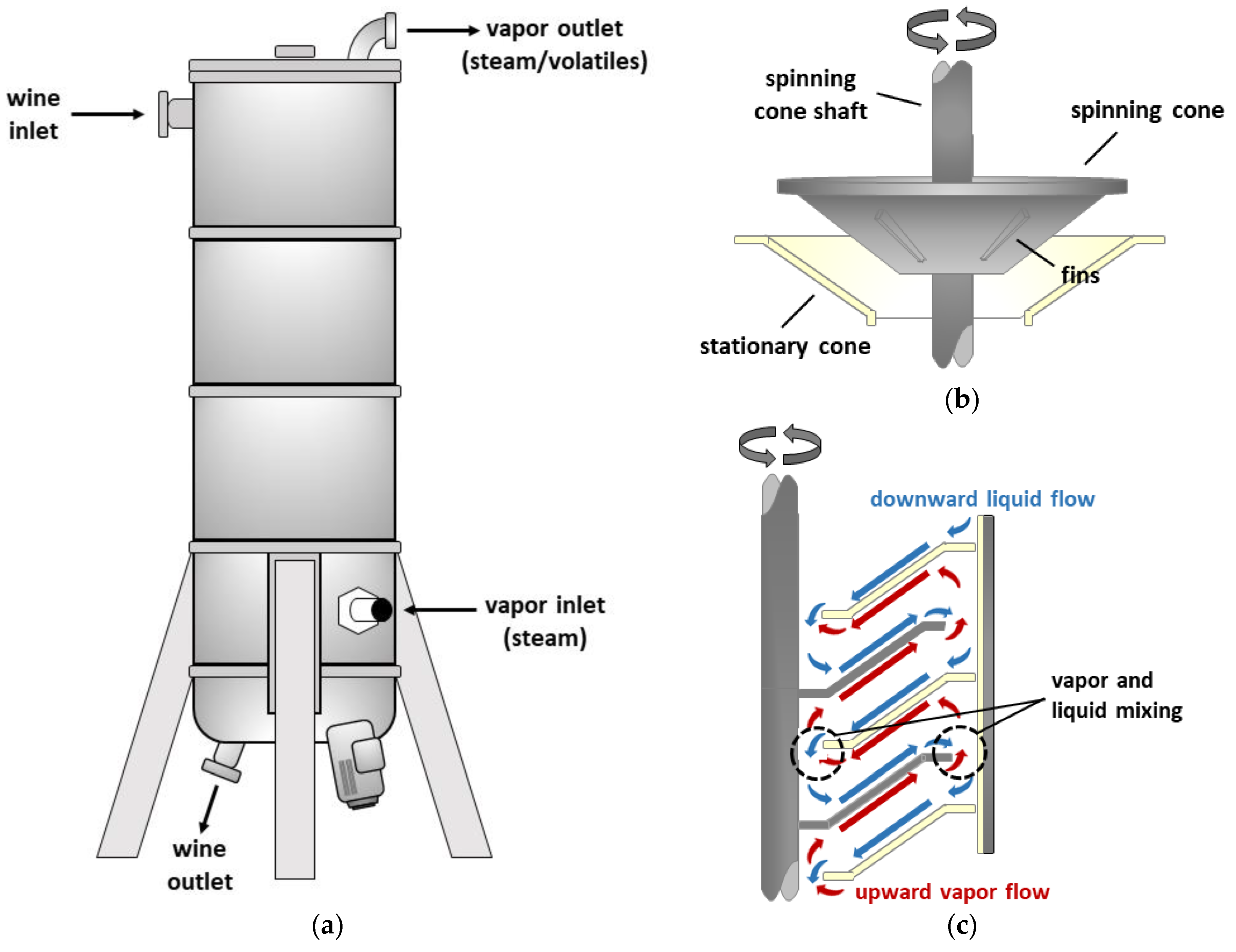 wine inlet

vapor outlet (steam/volatiles)

vapor inlet (steam)

wine outlet

(a)

spinning cone shaft

spinning cone

fins

stationary cone

(b)

downward liquid flow

vapor and liquid mixing

upward vapor flow

(c)