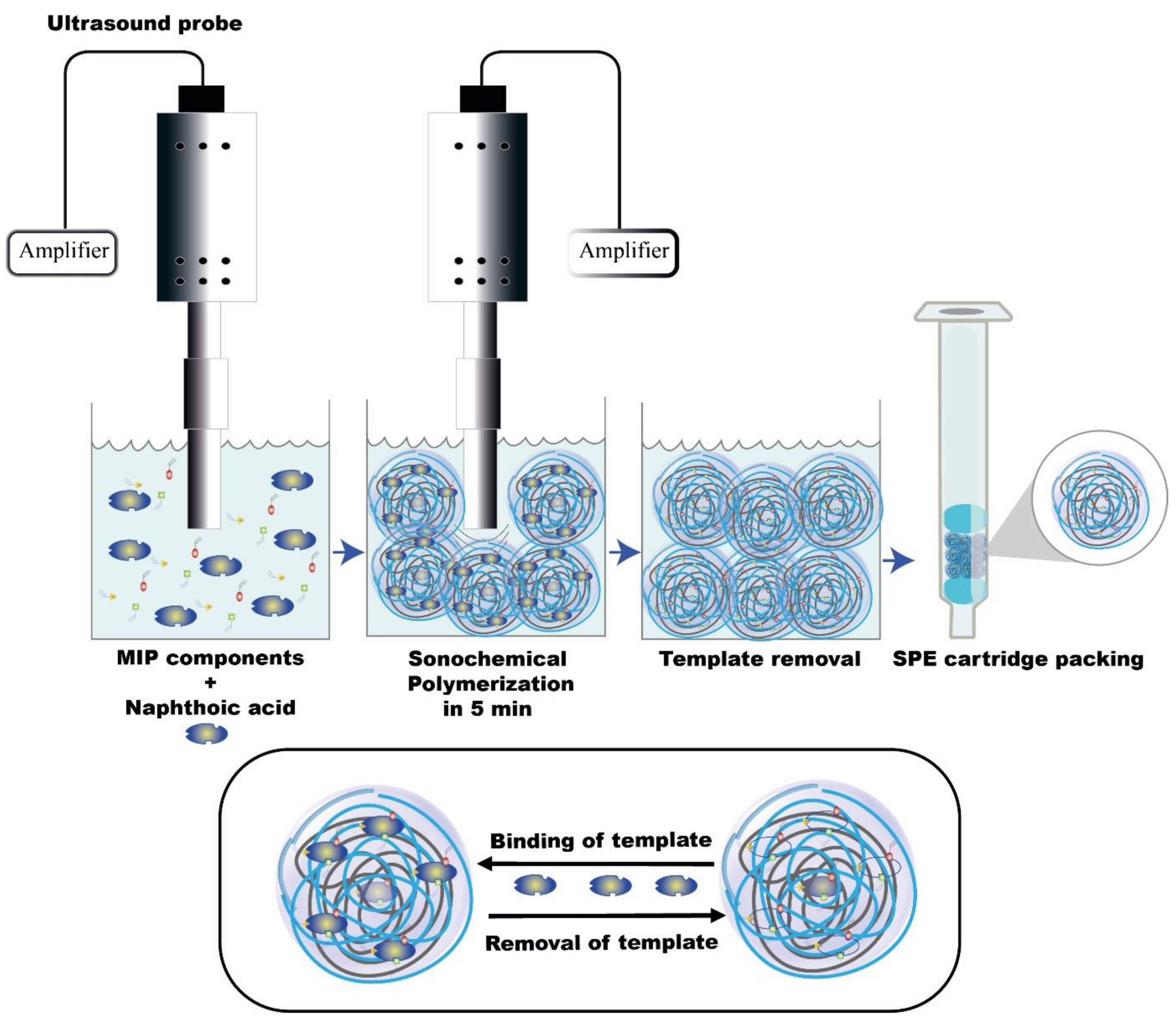 Ultrasound probe

Amplifier

Amplifier

MIP components
+
Naphthoic acid

Sonochemical
Polymerization
in 5 min

Template removal

SPE cartridge packing

Binding of template

Removal of template