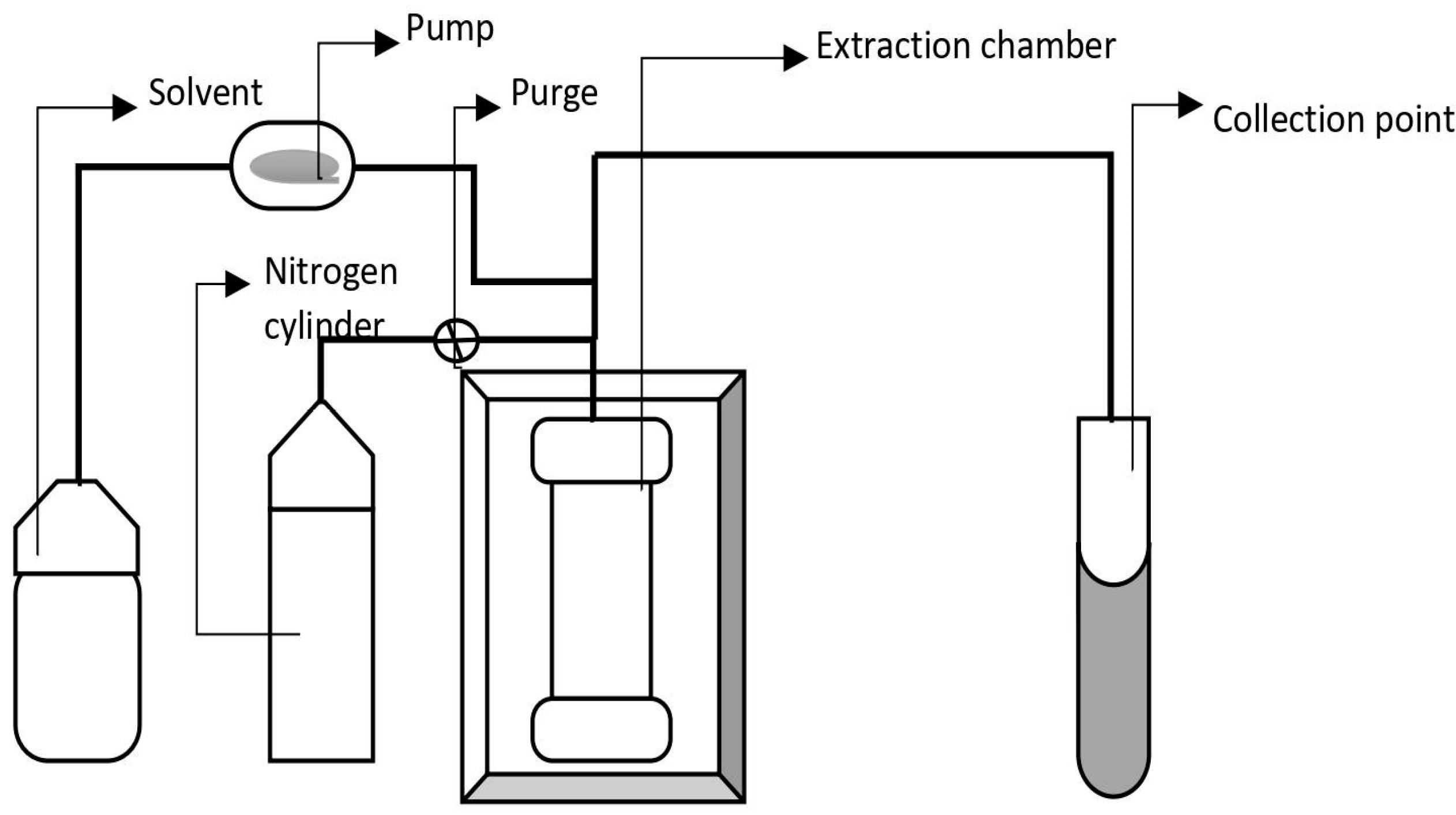 Pump

Extraction chamber

Solvent

Purge

Collection point

Nitrogen cylinder