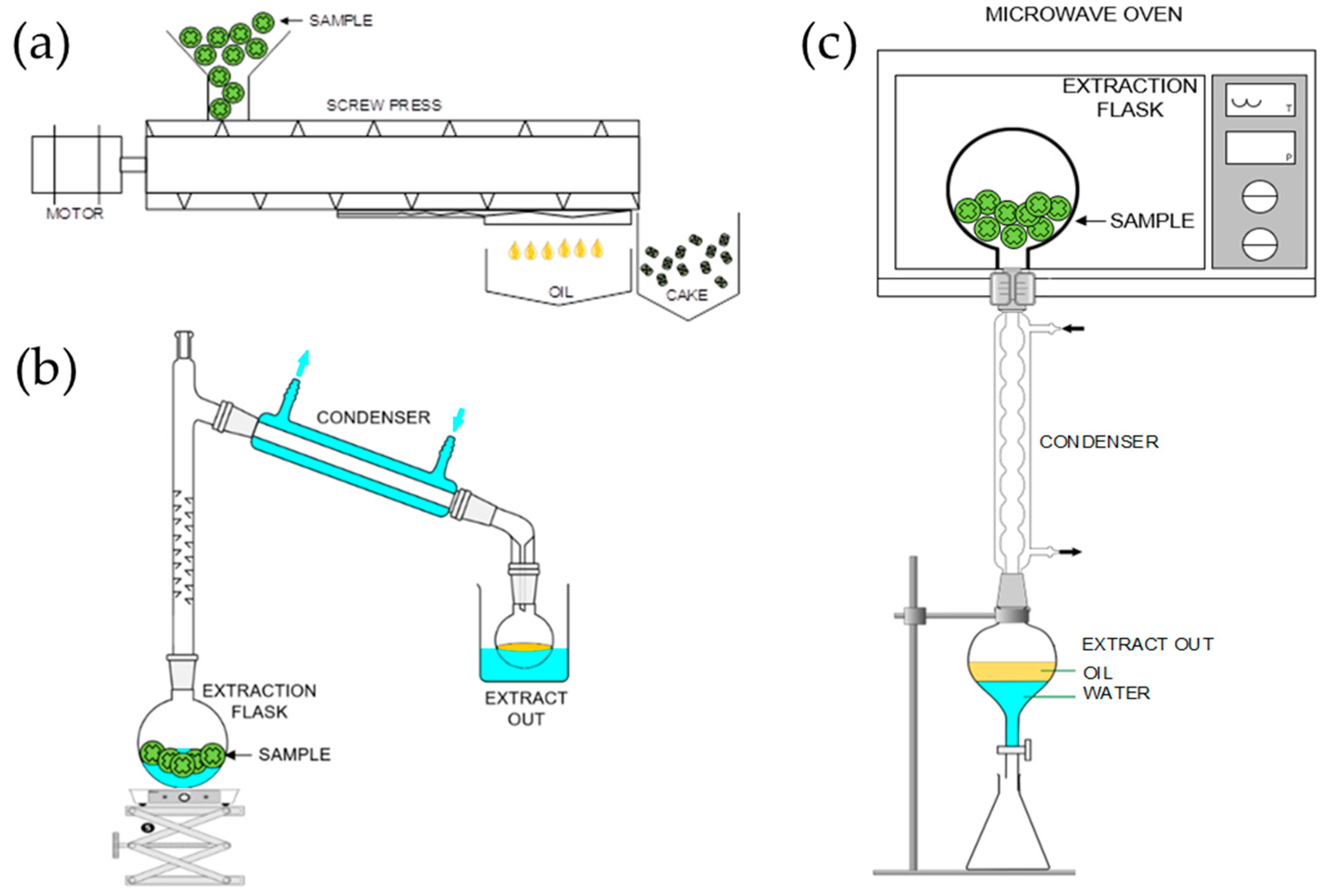 (a)

SAMPLE

SCREW PRESS

MOTOR

OIL

CAKE

(b)

CONDENSER

EXTRACTION FLASK

SAMPLE

EXTRACT OUT

(c)

MICROWAVE OVEN

EXTRACTION FLASK

T

P

SAMPLE

CONDENSER

EXTRACT OUT

OIL

WATER