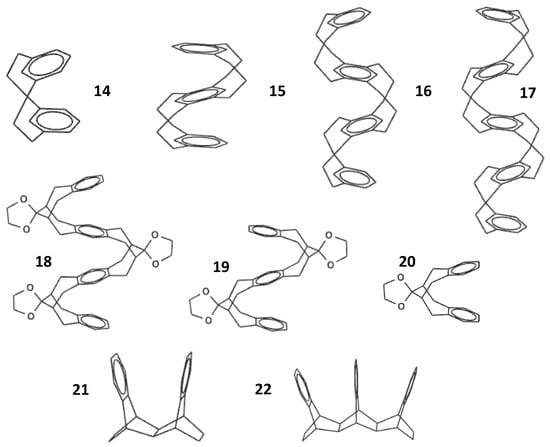 14
15
16
17
O
O
O
O
O
O
18
O
O
O
O
19
O
O
20
21
22