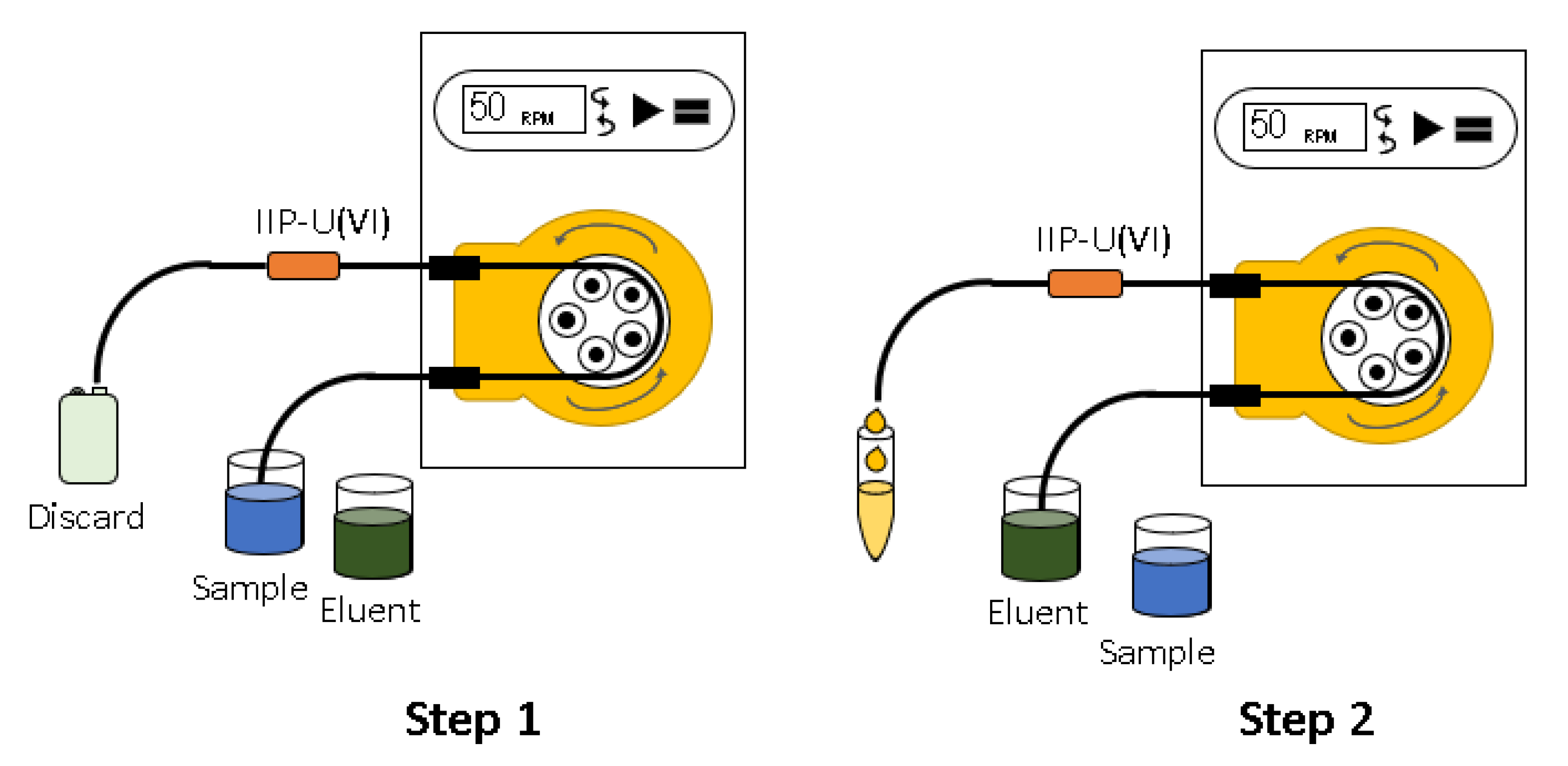 50 RPM

IIP-U(VI)

Discard

Sample

Eluent

Step 1

50 RPM

IIP-U(VI)

Eluent

Sample

Step 2