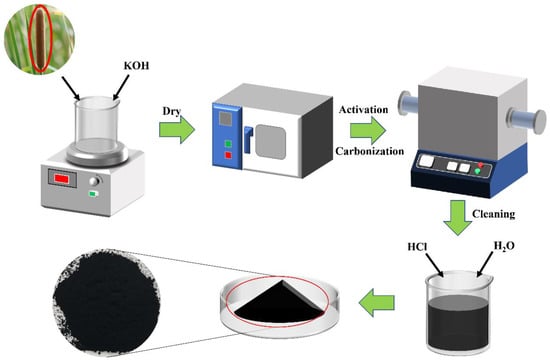 KOH

Dry

Activation

Carbonization

Cleaning

HCl

$H_2O$