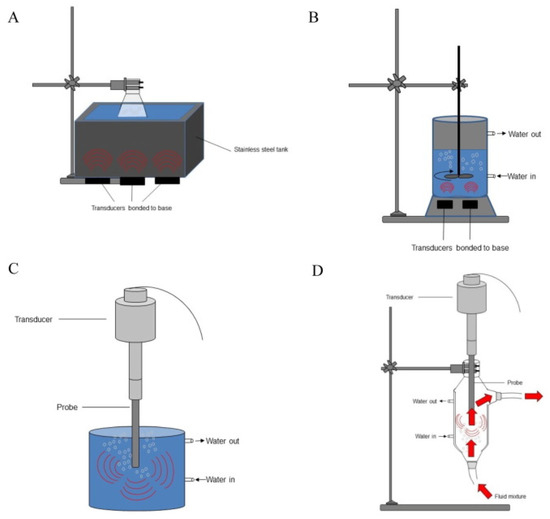 A

Stainless steel tank

Transducers bonded to base

B

Water out

Water in

Transducers bonded to base

C

Transducer

Probe

Water out

Water in

D

Transducer

Probe

Water out

Water in

Fluid mixture