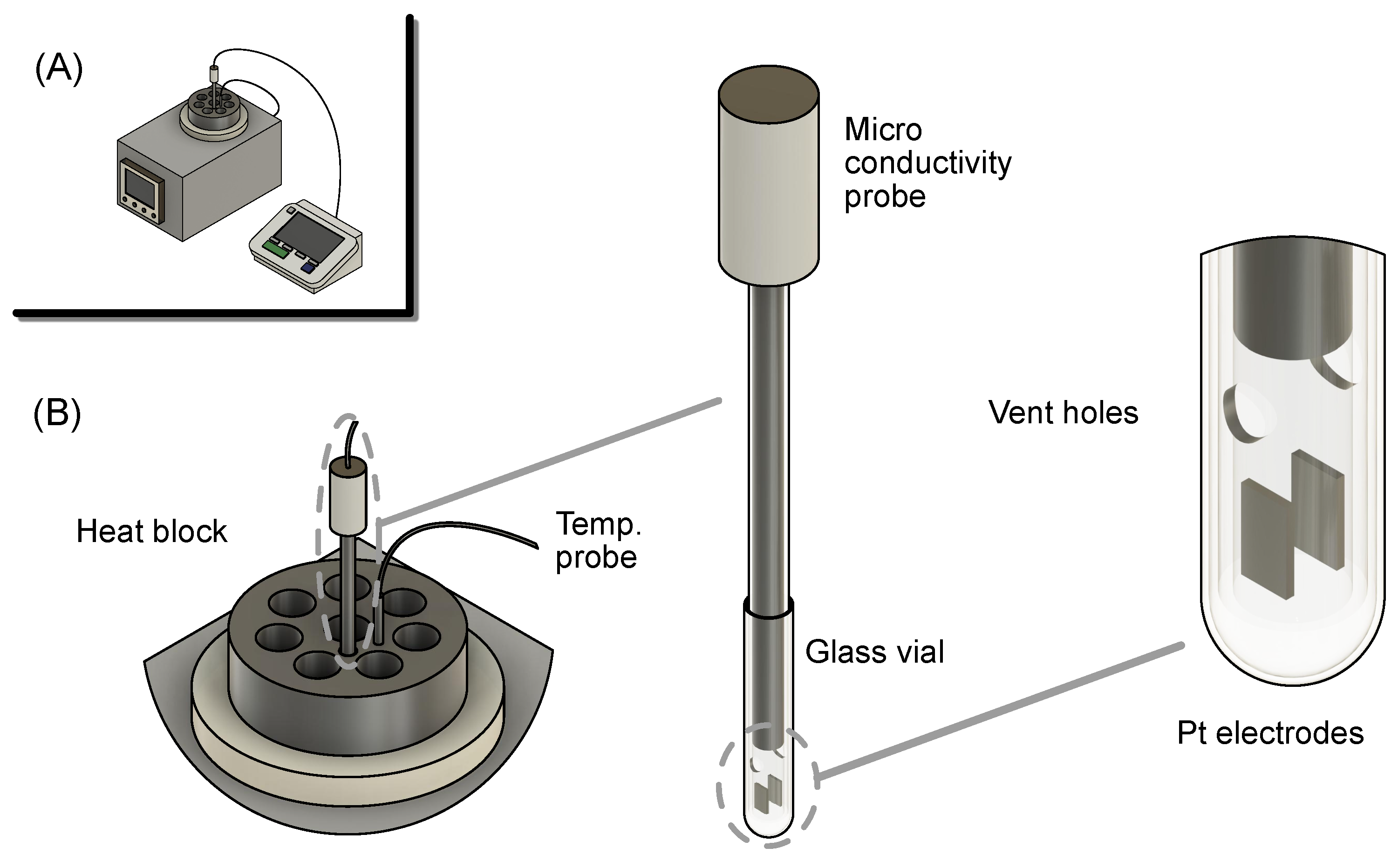 (A)

(B)

Heat block

Temp. probe

Micro conductivity probe

Glass vial

Vent holes

Pt electrodes