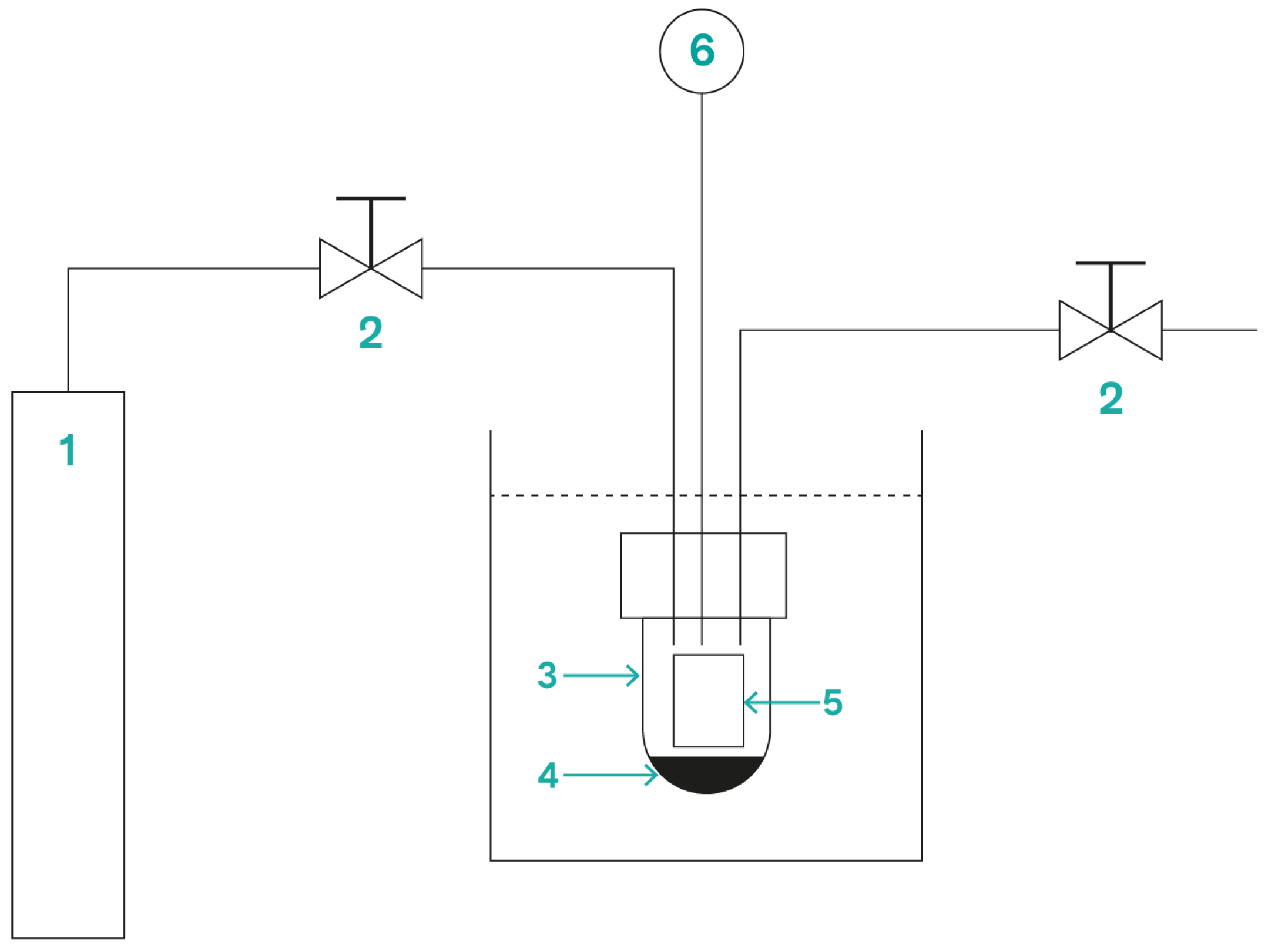 6
2
2
1
3
5
4