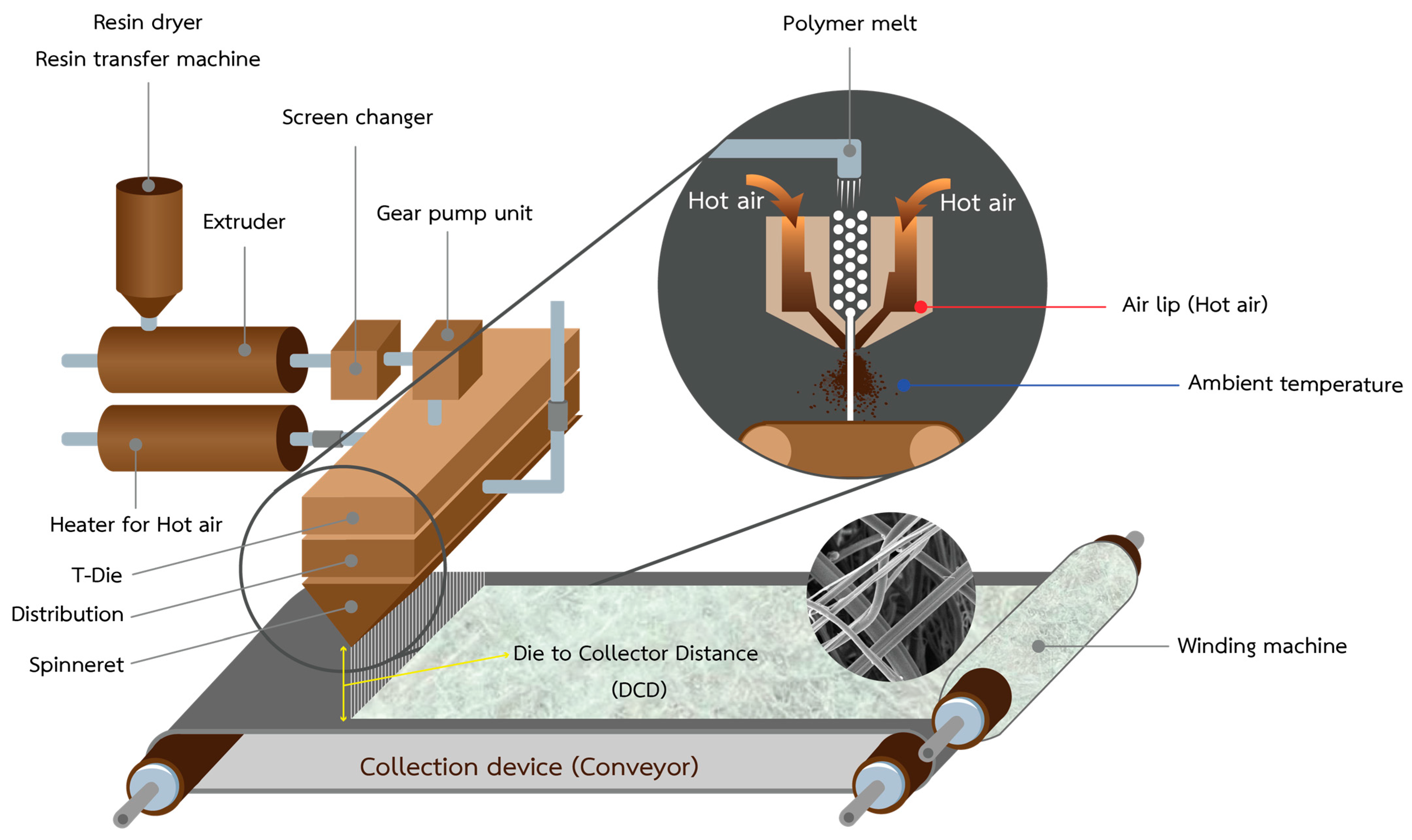 Resin dryer
Resin transfer machine
Screen changer
Extruder
Gear pump unit
Polymer melt
Hot air
Hot air
Air lip (Hot air)
Ambient temperature
Heater for Hot air
T-Die
Distribution
Spinneret
Die to Collector Distance (DCD)
Winding machine
Collection device (Conveyor)