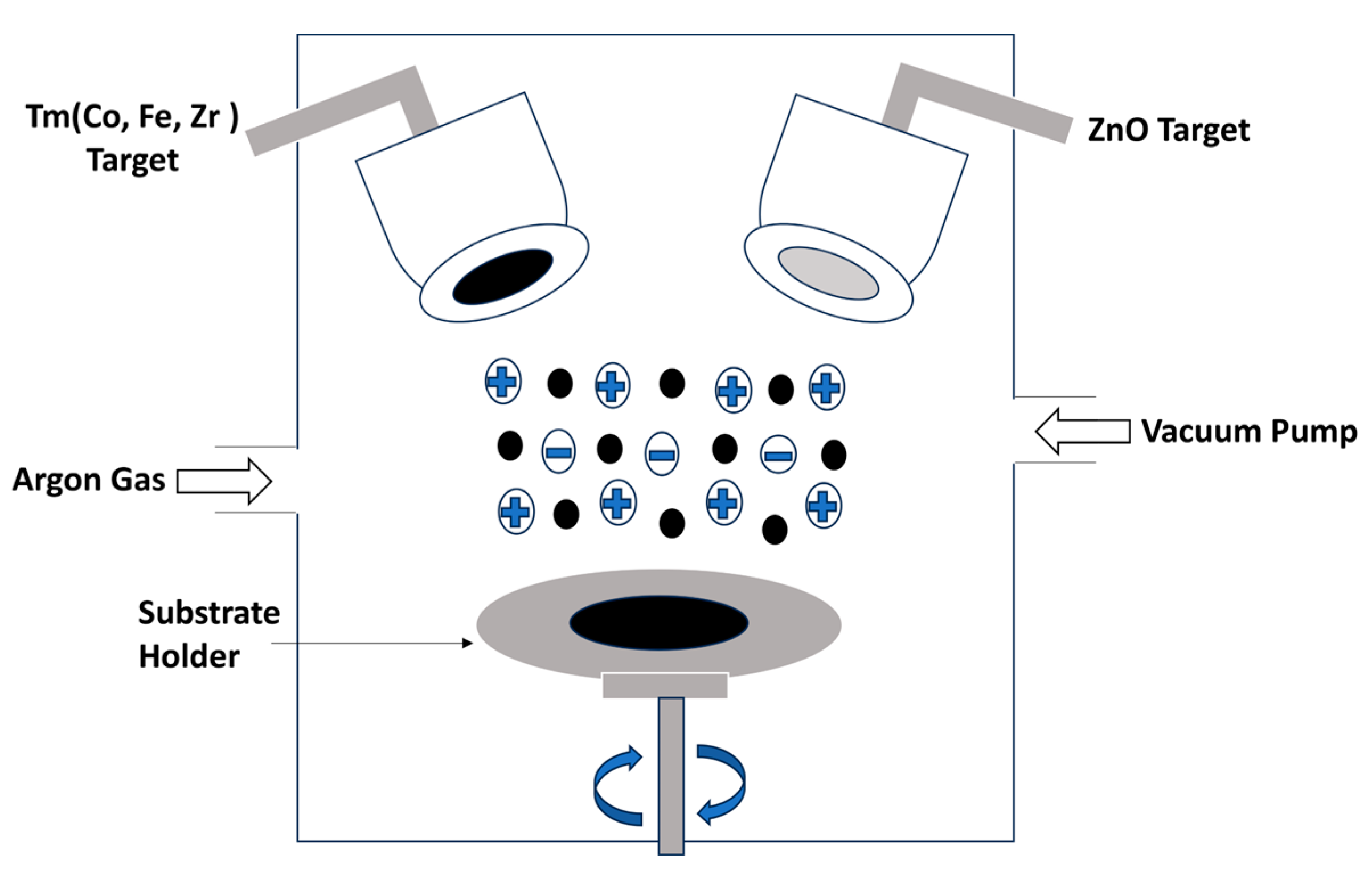 Tm(Co, Fe, Zr ) Target

ZnO Target

Vacuum Pump

Argon Gas

Substrate Holder