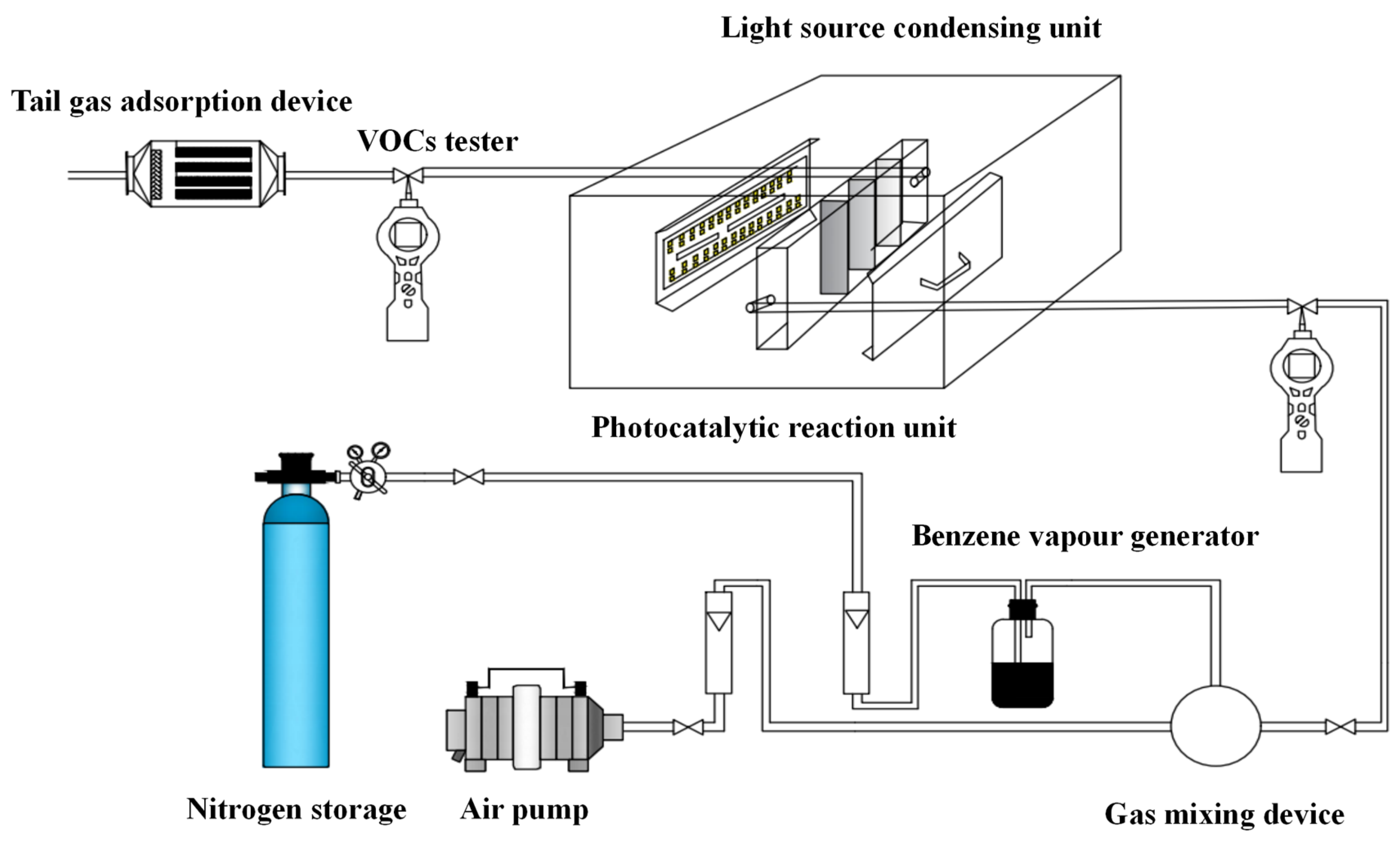 Light source condensing unit

Tail gas adsorption device

VOCs tester

Photocatalytic reaction unit

Benzene vapour generator

Nitrogen storage

Air pump

Gas mixing device