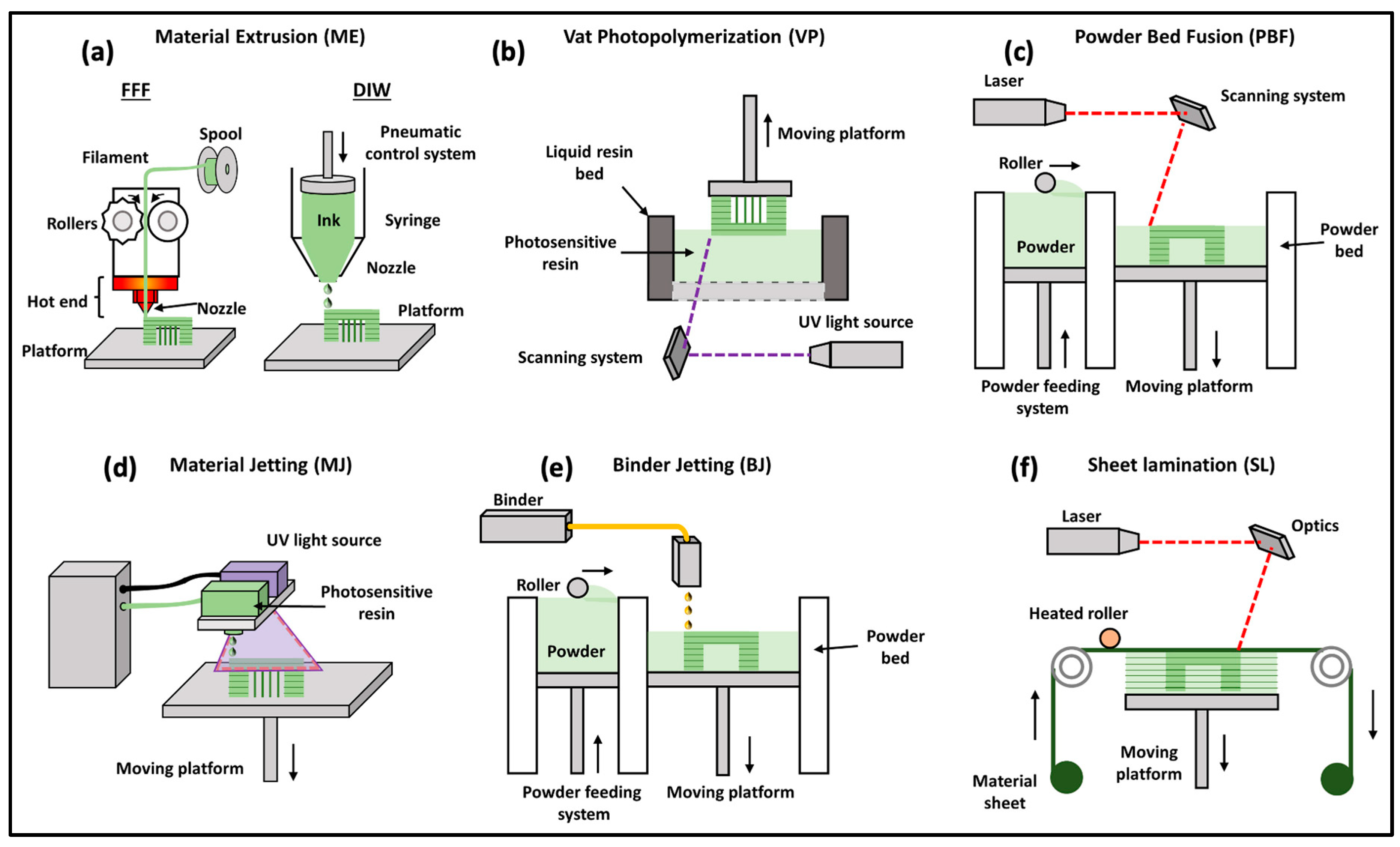 (a) Material Extrusion (ME)

FFF

Spool
Filament
Rollers
Hot end
Nozzle
Platform

DIW

Pneumatic control system
Ink
Syringe
Nozzle
Platform

(b) Vat Photopolymerization (VP)

Moving platform
Liquid resin bed
Photosensitive resin
UV light source
Scanning system

(c) Powder Bed Fusion (PBF)

Laser
Scanning system
Roller
Powder
Powder bed
Powder feeding system
Moving platform

(d) Material Jetting (MJ)

UV light source
Photosensitive resin
Moving platform

(e) Binder Jetting (BJ)

Binder
Roller
Powder
Powder bed
Powder feeding system
Moving platform

(f) Sheet lamination (SL)

Laser
Optics
Heated roller
Moving platform
Material sheet