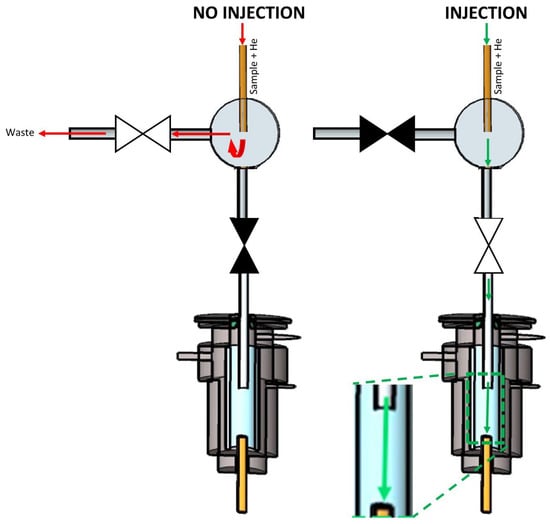 NO INJECTION

Sample + He

Waste

INJECTION

Sample + He