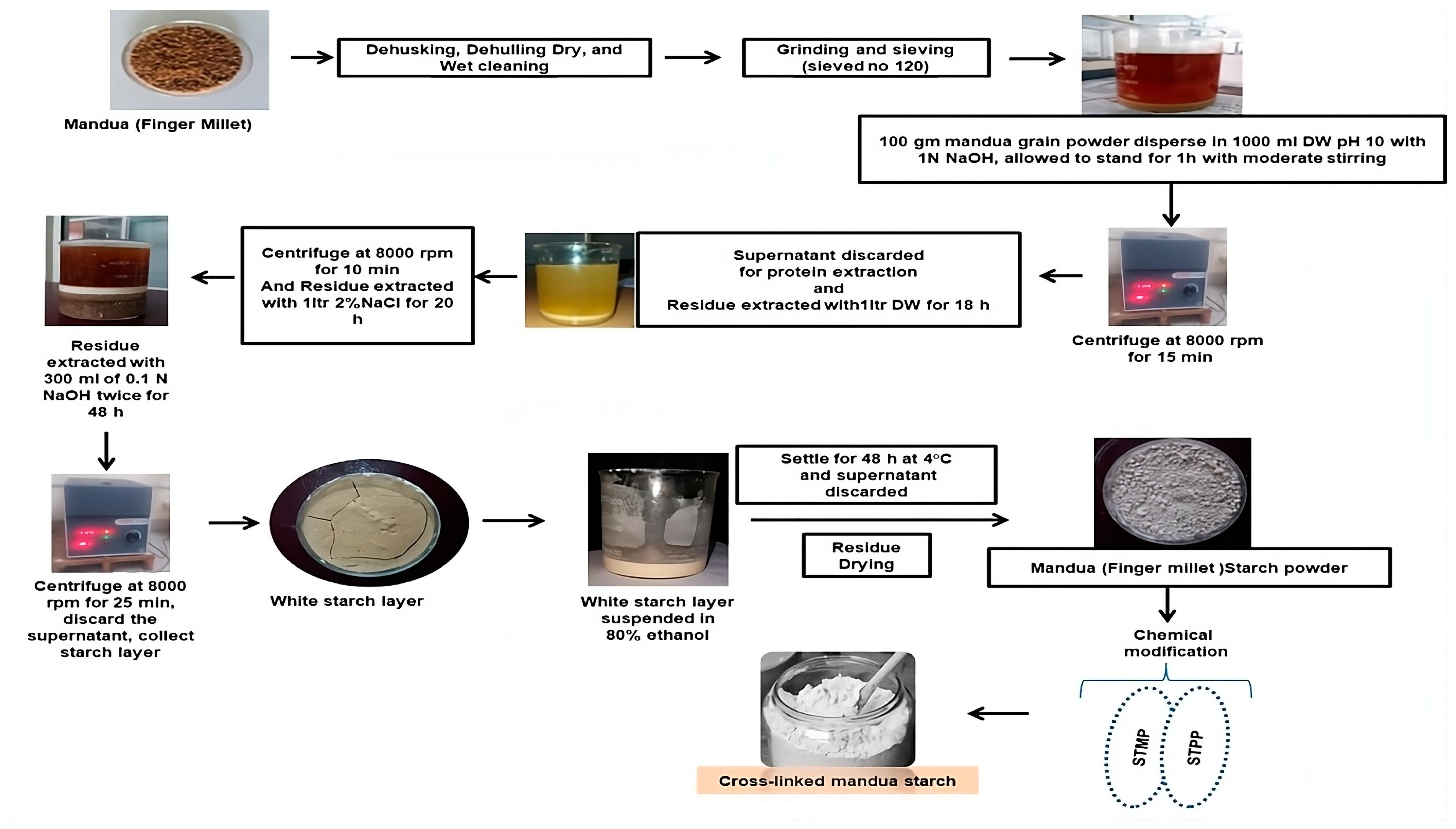 Mandua (Finger Millet)

Dehusking, Dehulling Dry, and Wet cleaning

Grinding and sieving (sieved no 120)

100 gm mandua grain powder disperse in 1000 ml DW pH 10 with 1N NaOH, allowed to stand for 1h with moderate stirring

Centrifuge at 8000 rpm for 15 min

Supernatant discarded for protein extraction and Residue extracted with1ltr DW for 18 h

Centrifuge at 8000 rpm for 10 min And Residue extracted with 1ltr 2%NaCl for 20 h

Residue extracted with 300 ml of 0.1 N NaOH twice for 48 h

Centrifuge at 8000 rpm for 25 min, discard the supernatant, collect starch layer

White starch layer

White starch layer suspended in 80% ethanol

Settle for 48 h at 4°C and supernatant discarded

Residue Drying

Mandua (Finger millet )Starch powder

Chemical modification

STMP

STPP

Cross-linked mandua starch