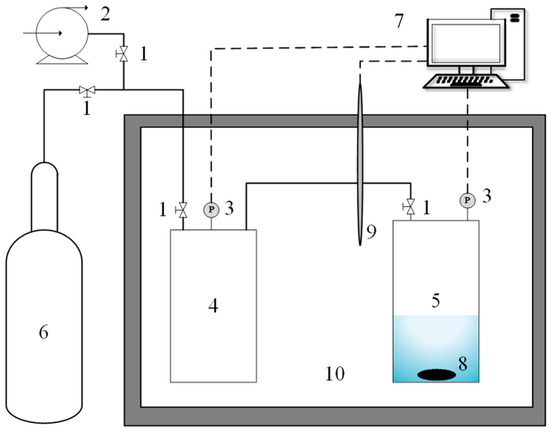 2
1
7
1
1
P
3
1
P
3
9
4
5
6
8
10