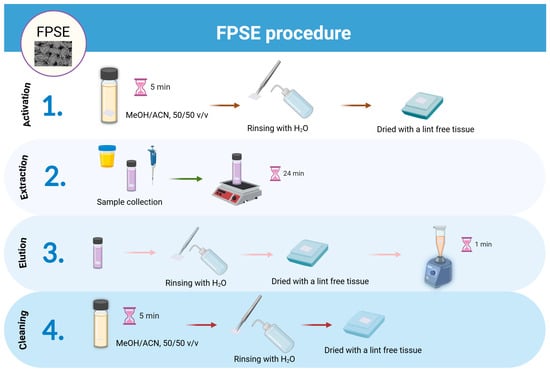 FPSE

FPSE procedure

Activation

1.

5 min

MeOH/ACN, 50/50 v/v

Rinsing with $H_2O$

Dried with a lint free tissue

Extraction

2.

Sample collection

24 min

Elution

3.

Rinsing with $H_2O$

Dried with a lint free tissue

1 min

Cleaning

4.

5 min

MeOH/ACN, 50/50 v/v

Rinsing with $H_2O$

Dried with a lint free tissue