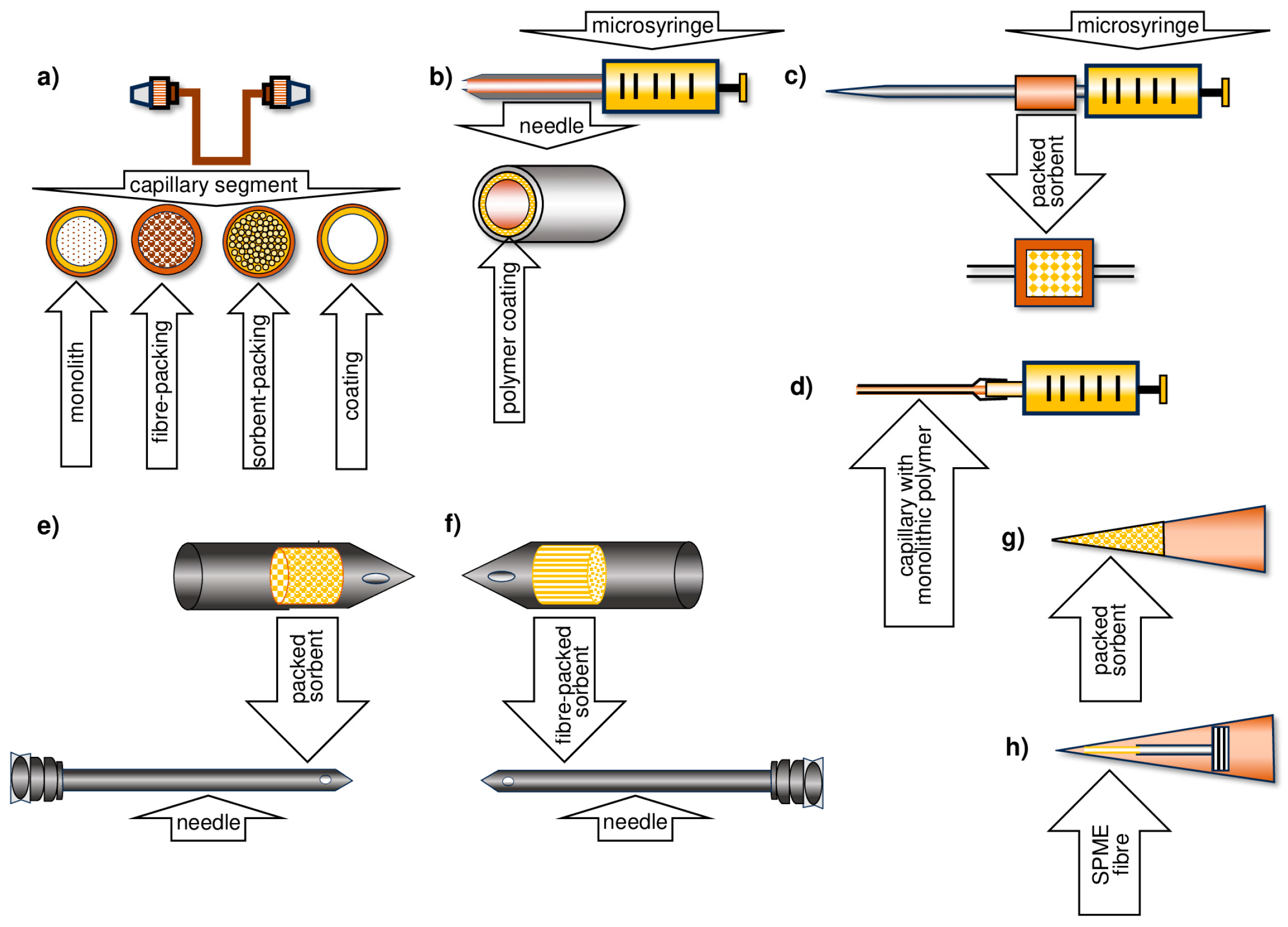 a)

capillary segment

monolith

fibre-packing

sorbent-packing

coating

b)

microsyringe

needle

polymer coating

c)

microsyringe

packed sorbent

d)

capillary with monolithic polymer

e)

packed sorbent

needle

f)

fibre-packed sorbent

needle

g)

packed sorbent

h)

SPME fibre