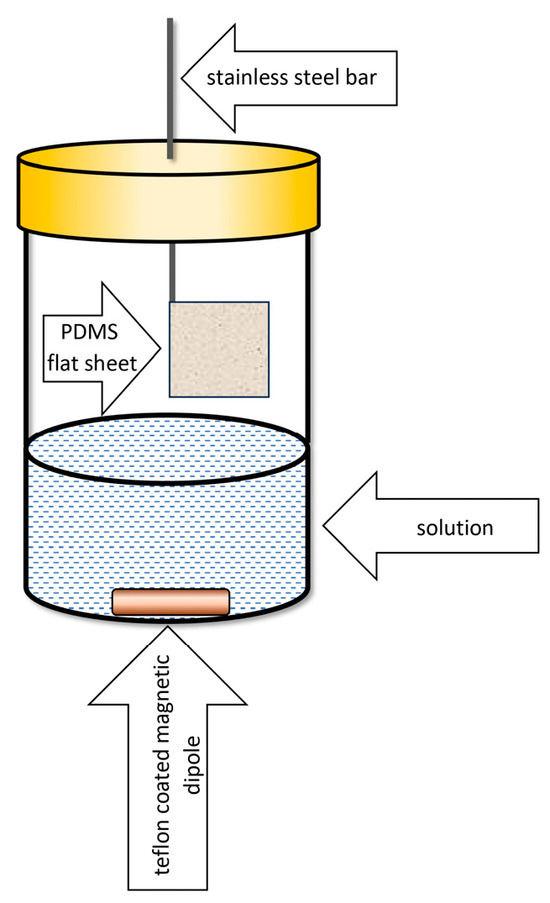 stainless steel bar

PDMS flat sheet

solution

teflon coated magnetic dipole