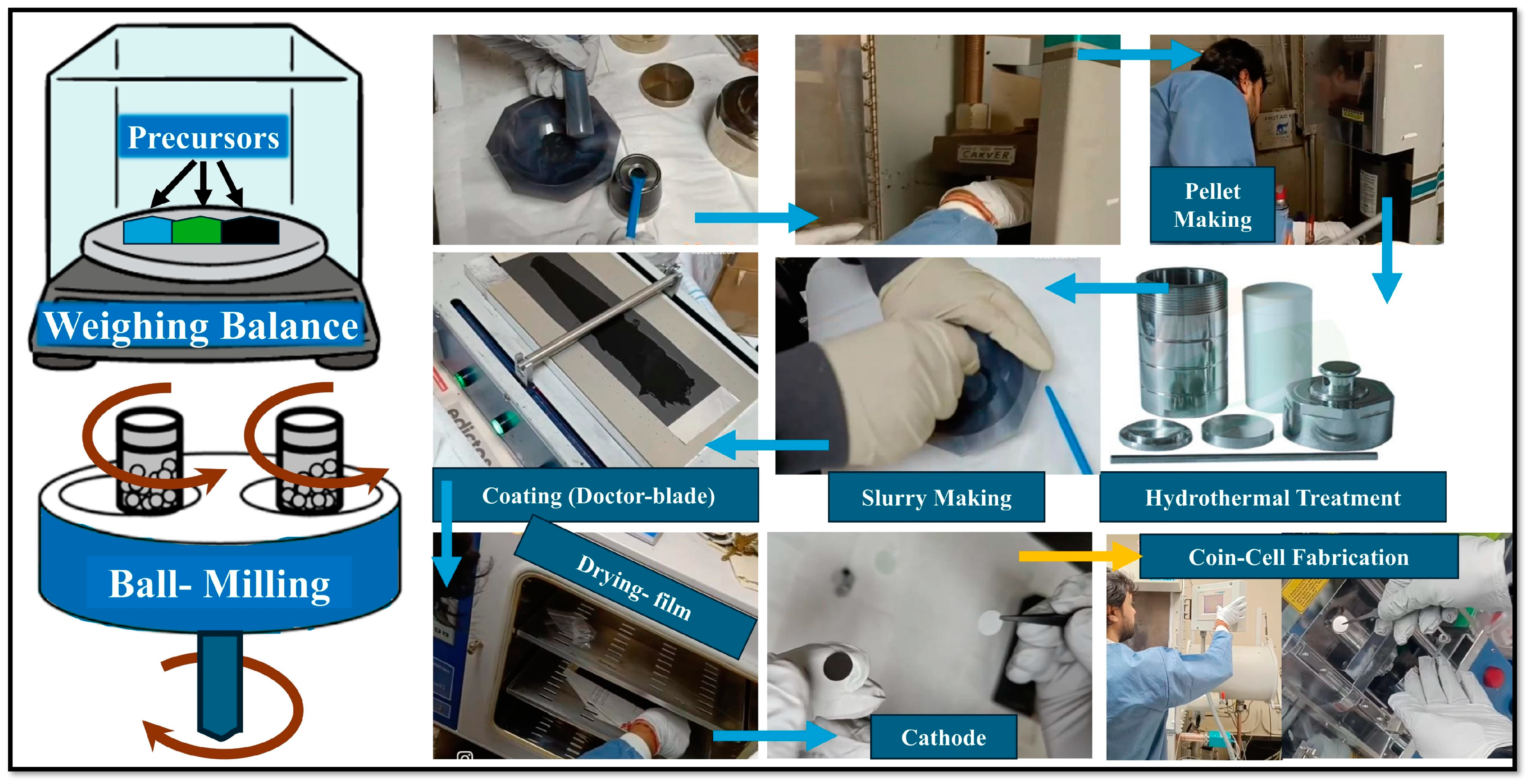 Precursors

Weighing Balance

Ball- Milling

CARVER

Pellet Making

Coating (Doctor-blade)

Slurry Making

Hydrothermal Treatment

Drying- film

Cathode

Coin-Cell Fabrication