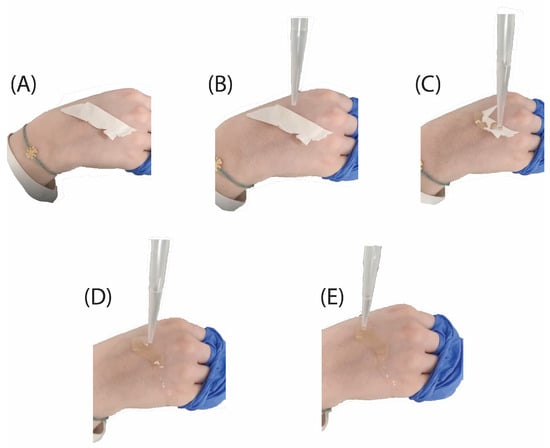 (A)

(B)

(C)

(D)

(E)