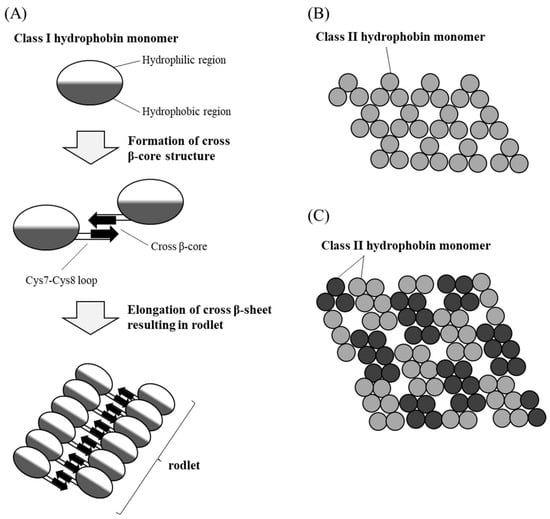 (A)

Class I hydrophobin monomer

Hydrophilic region

Hydrophobic region

Formation of cross β-core structure

Cross β-core

Cys7-Cys8 loop

Elongation of cross β-sheet resulting in rodlet

rodlet

(B)

Class II hydrophobin monomer

(C)

Class II hydrophobin monomer