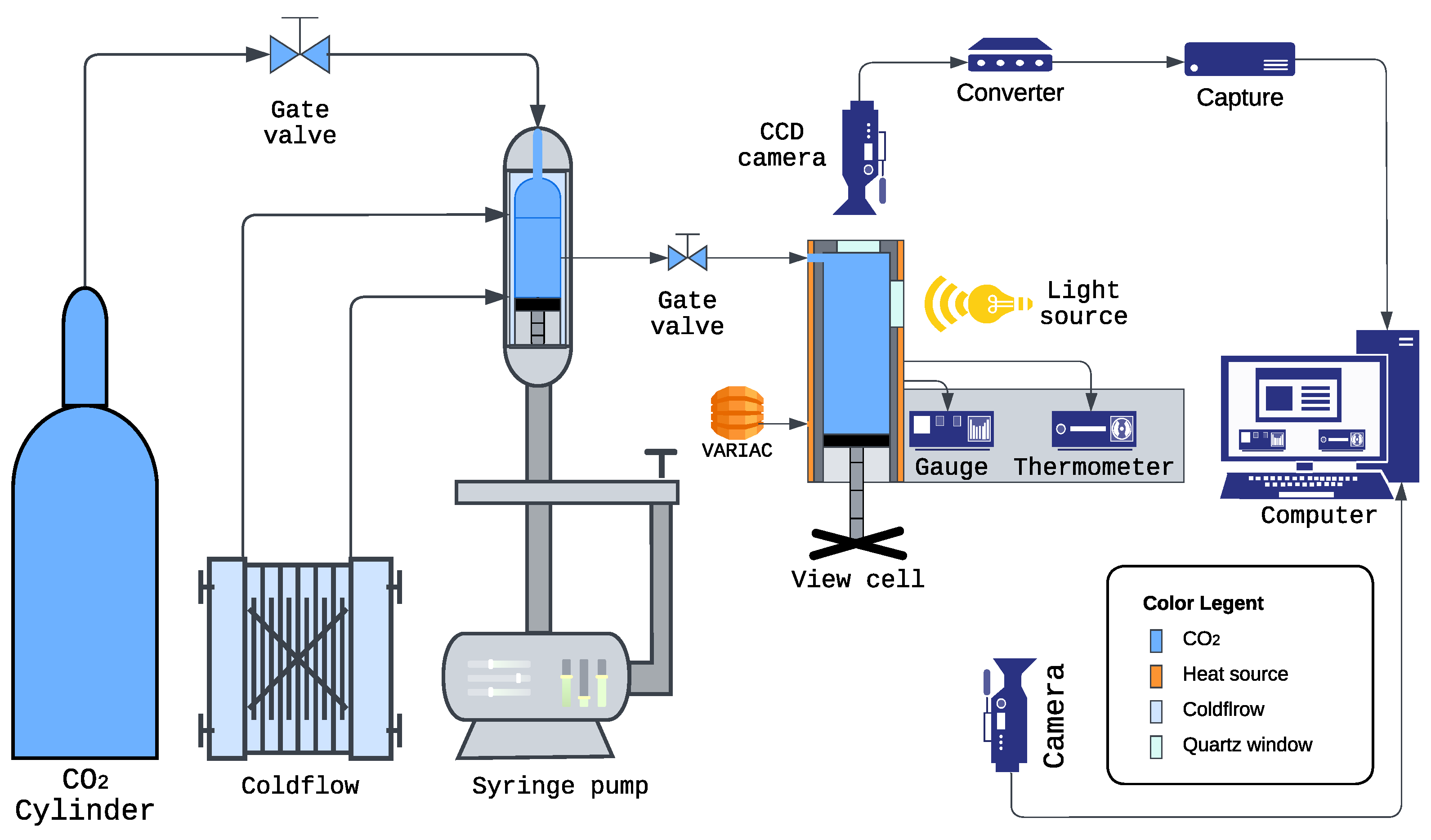 Gate valve

Converter

Capture

CCD camera

Gate valve

Light source

VARIAC

Gauge

Thermometer

Computer

View cell

Color Legent

$CO_2$

Heat source

Coldflrow

Quartz window

Camera

$CO_2$ Cylinder

Coldflow

Syringe pump