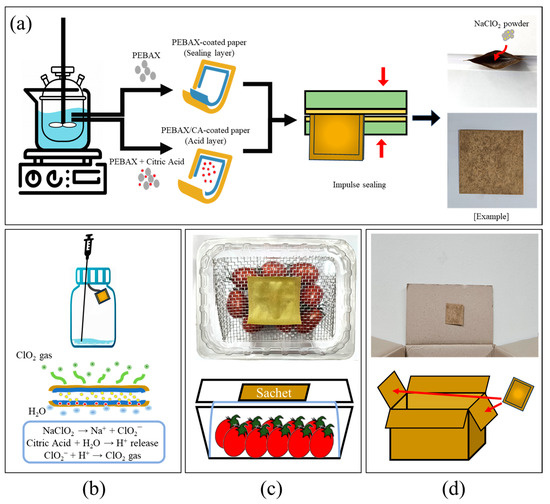 (a)

PEBAX

PEBAX-coated paper (Sealing layer)

PEBAX/CA-coated paper (Acid layer)

PEBAX + Citric Acid

Impulse sealing

$NaClO_2$ powder

[Example]

$ClO_2$ gas

$H_2O$

$NaClO_2 \rightarrow Na^+ + ClO_2^-$
Citric Acid + $H_2O \rightarrow H^+$ release
$ClO_2^- + H^+ \rightarrow ClO_2$ gas

Sachet

(b)

(c)

(d)