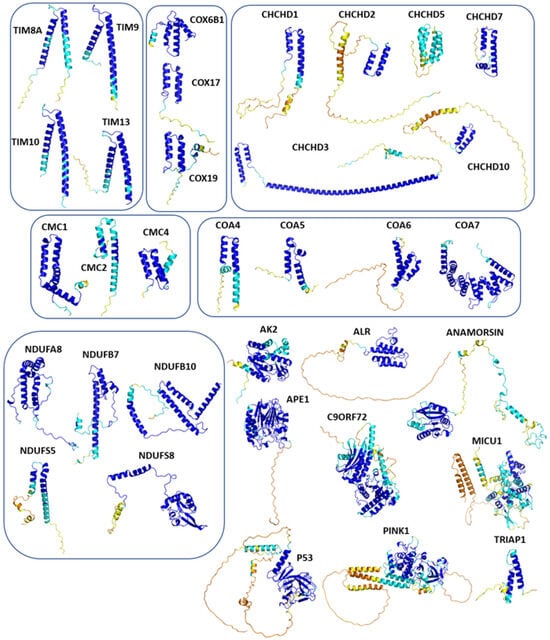 TIM8A
TIM9
TIM10
TIM13
COX6B1
COX17
COX19
CHCHD1
CHCHD2
CHCHD5
CHCHD7
CHCHD3
CHCHD10
CMC1
CMC2
CMC4
COA4
COA5
COA6
COA7
NDUFA8
NDUFB7
NDUFB10
NDUFS5
NDUFS8
AK2
ALR
ANAMORSIN
APE1
C9ORF72
MICU1
P53
PINK1
TRIAP1