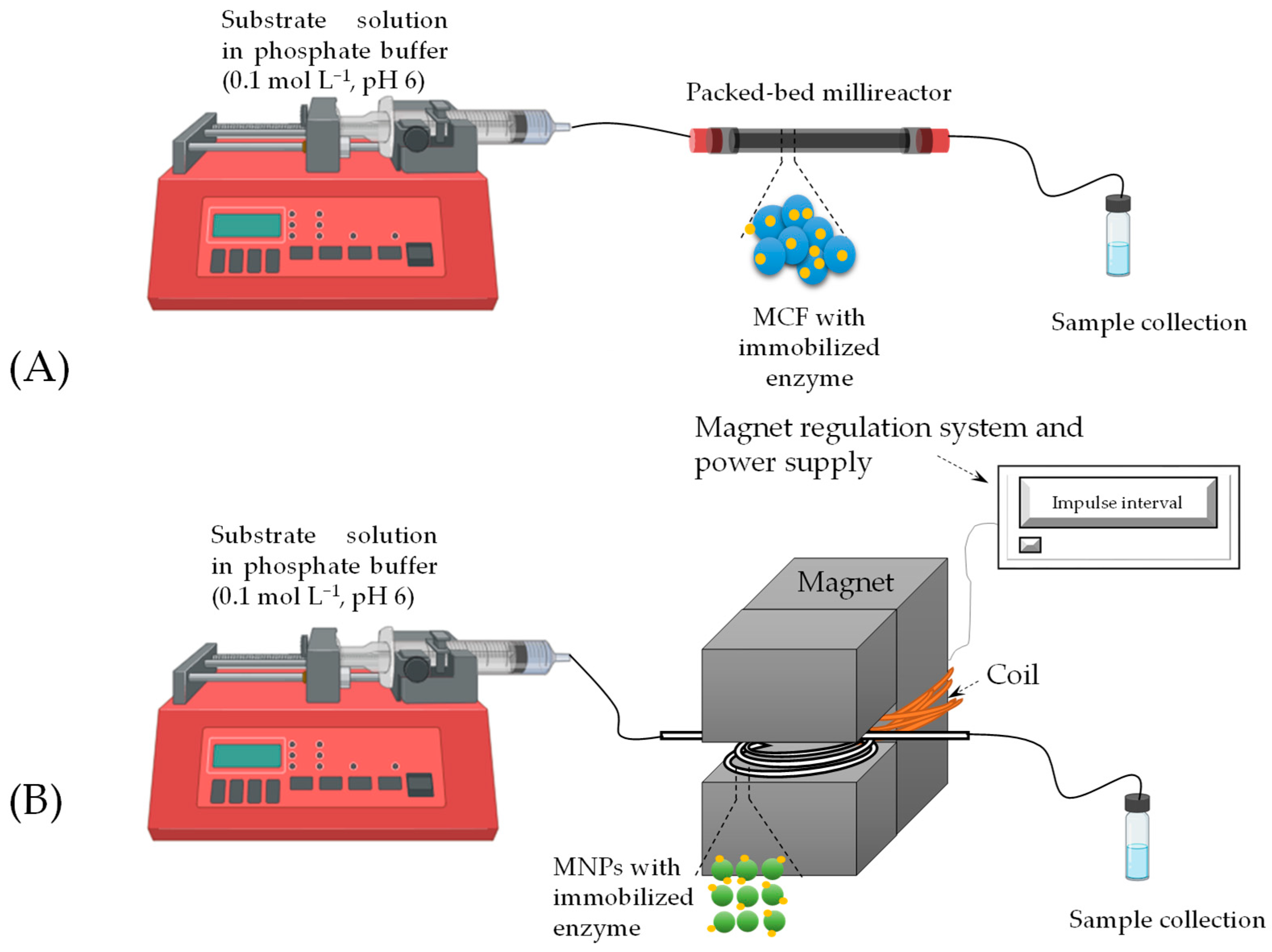 Substrate solution in phosphate buffer (0.1 mol $L^{-1}$, pH 6)

Packed-bed millireactor

MCF with immobilized enzyme

Sample collection

(A)

Magnet regulation system and power supply

Impulse interval

Substrate solution in phosphate buffer (0.1 mol $L^{-1}$, pH 6)

Magnet

Coil

(B)

MNPs with immobilized enzyme

Sample collection