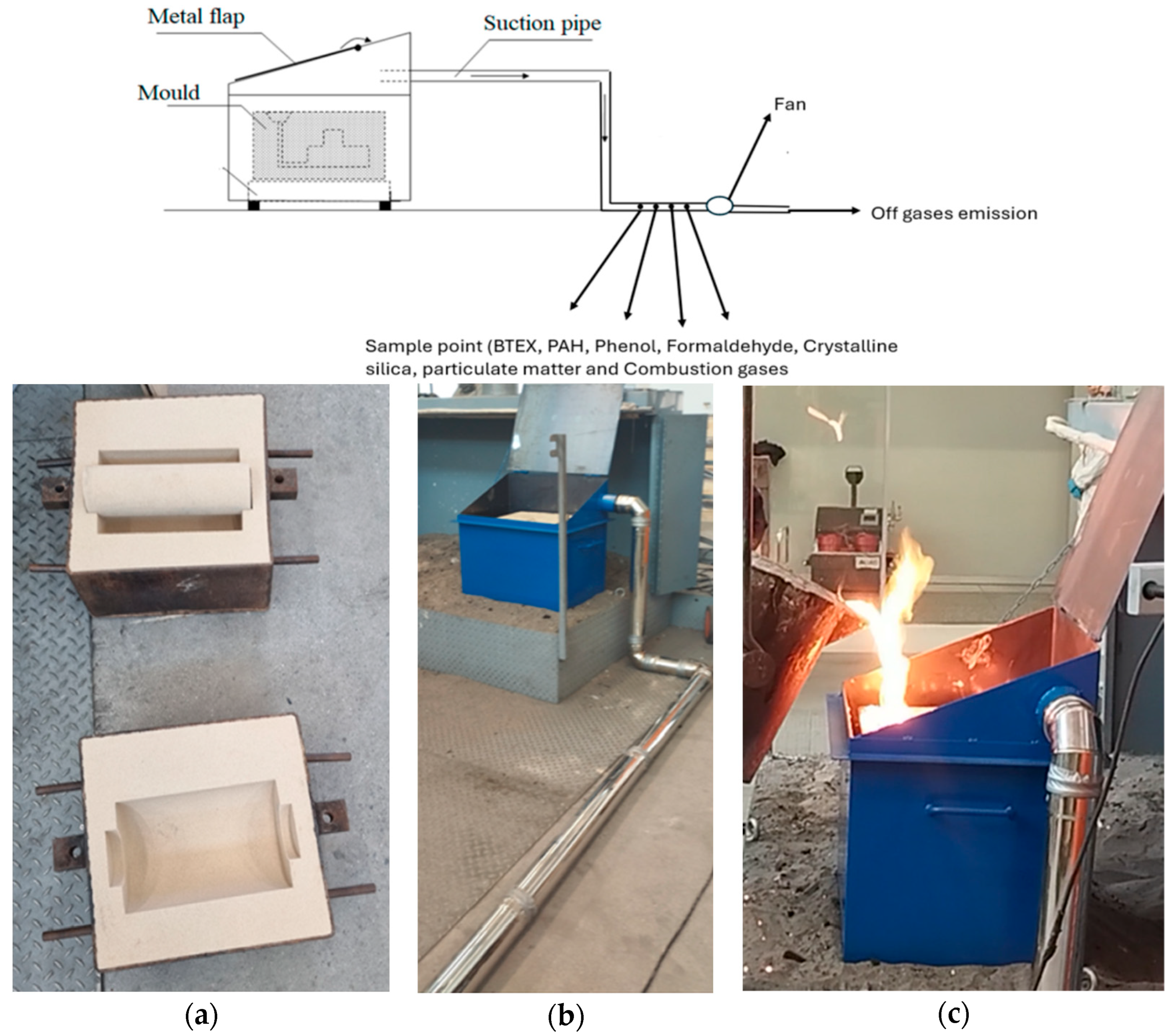 Metal flap
Suction pipe
Mould
Fan
Off gases emission
Sample point (BTEX, PAH, Phenol, Formaldehyde, Crystalline silica, particulate matter and Combustion gases

(a)
(b)
(c)