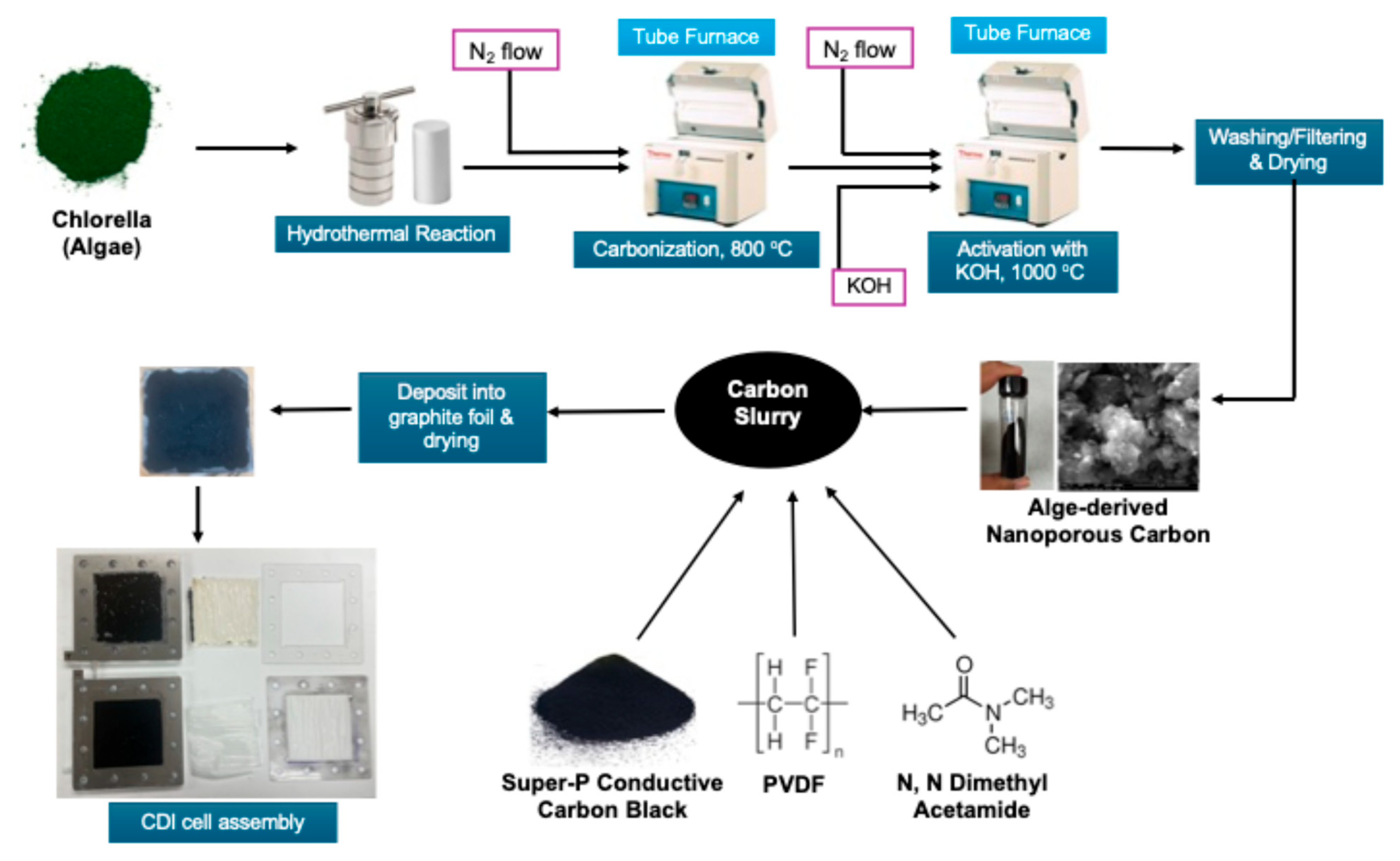 Chlorella (Algae)

Hydrothermal Reaction

$N_2$ flow

Tube Furnace

Carbonization, 800 °C

$N_2$ flow

Tube Furnace

KOH

Activation with KOH, 1000 °C

Washing/Filtering & Drying

Alge-derived Nanoporous Carbon

Carbon Slurry

Deposit into graphite foil & drying

CDI cell assembly

Super-P Conductive Carbon Black

H F
C C
H F
n

PVDF

O
$H_3C$ N $CH_3$
$CH_3$

N, N Dimethyl Acetamide