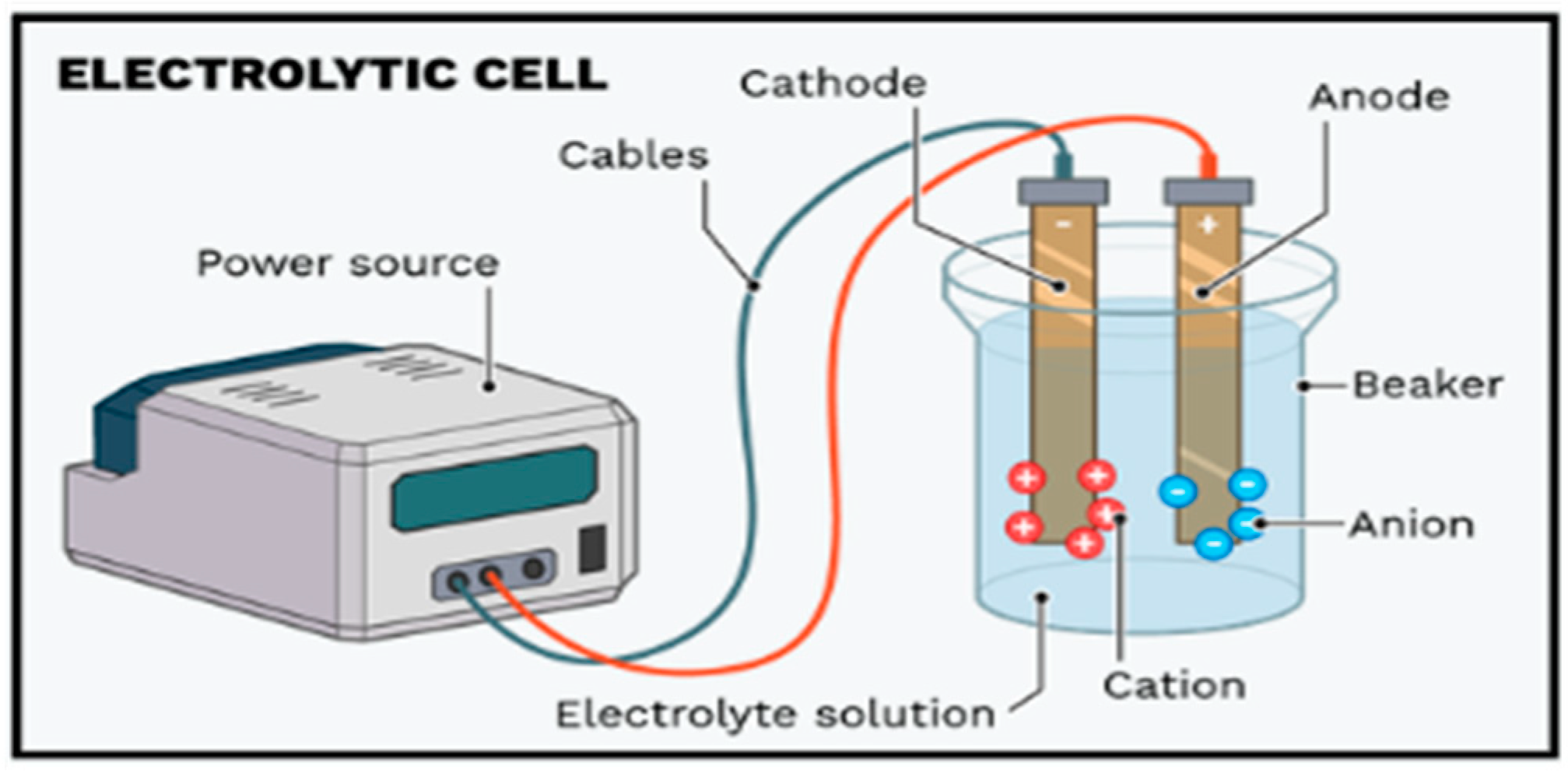 ELECTROLYTIC CELL

Cathode

Anode

Cables

Power source

-

+

Beaker

Anion

Cation

Electrolyte solution