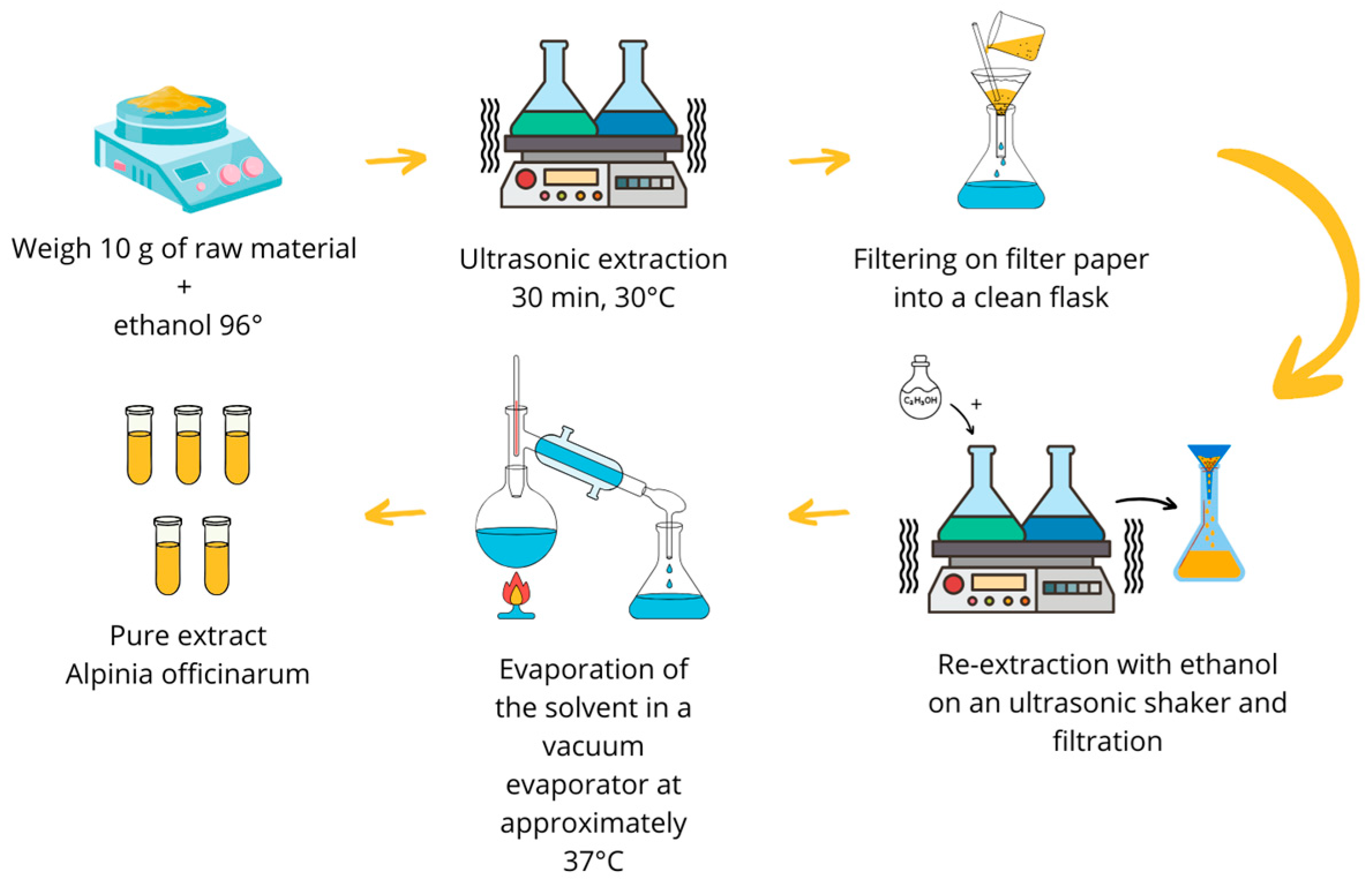 Weigh 10 g of raw material
+
ethanol 96°

Ultrasonic extraction
30 min, 30°C

Filtering on filter paper into a clean flask

$C_2H_5OH$

+

Re-extraction with ethanol on an ultrasonic shaker and filtration

Evaporation of the solvent in a vacuum evaporator at approximately 37°C

Pure extract
Alpinia officinarum