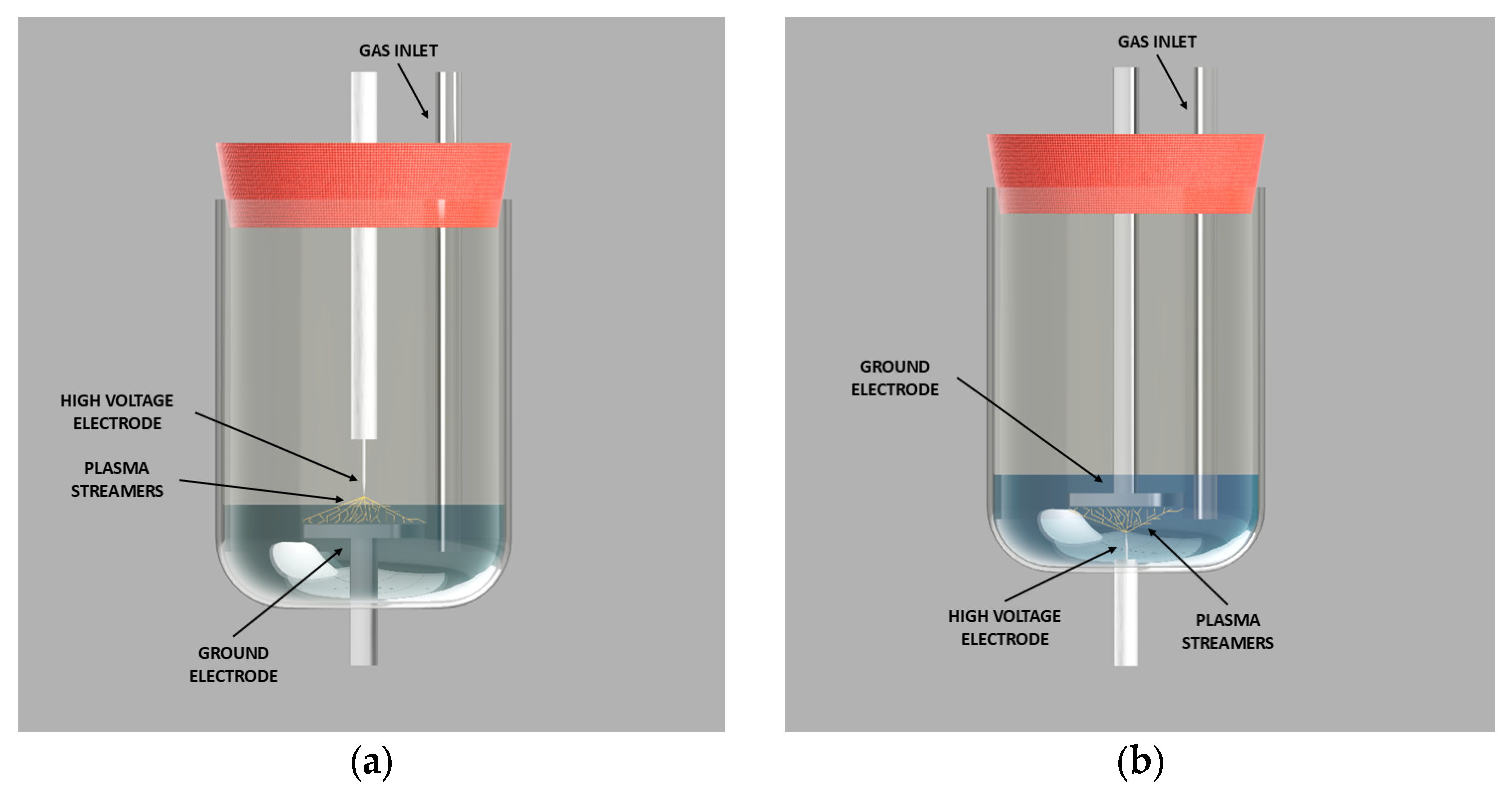 GAS INLET

HIGH VOLTAGE ELECTRODE

PLASMA STREAMERS

GROUND ELECTRODE

(a)

GAS INLET

GROUND ELECTRODE

HIGH VOLTAGE ELECTRODE

PLASMA STREAMERS

(b)