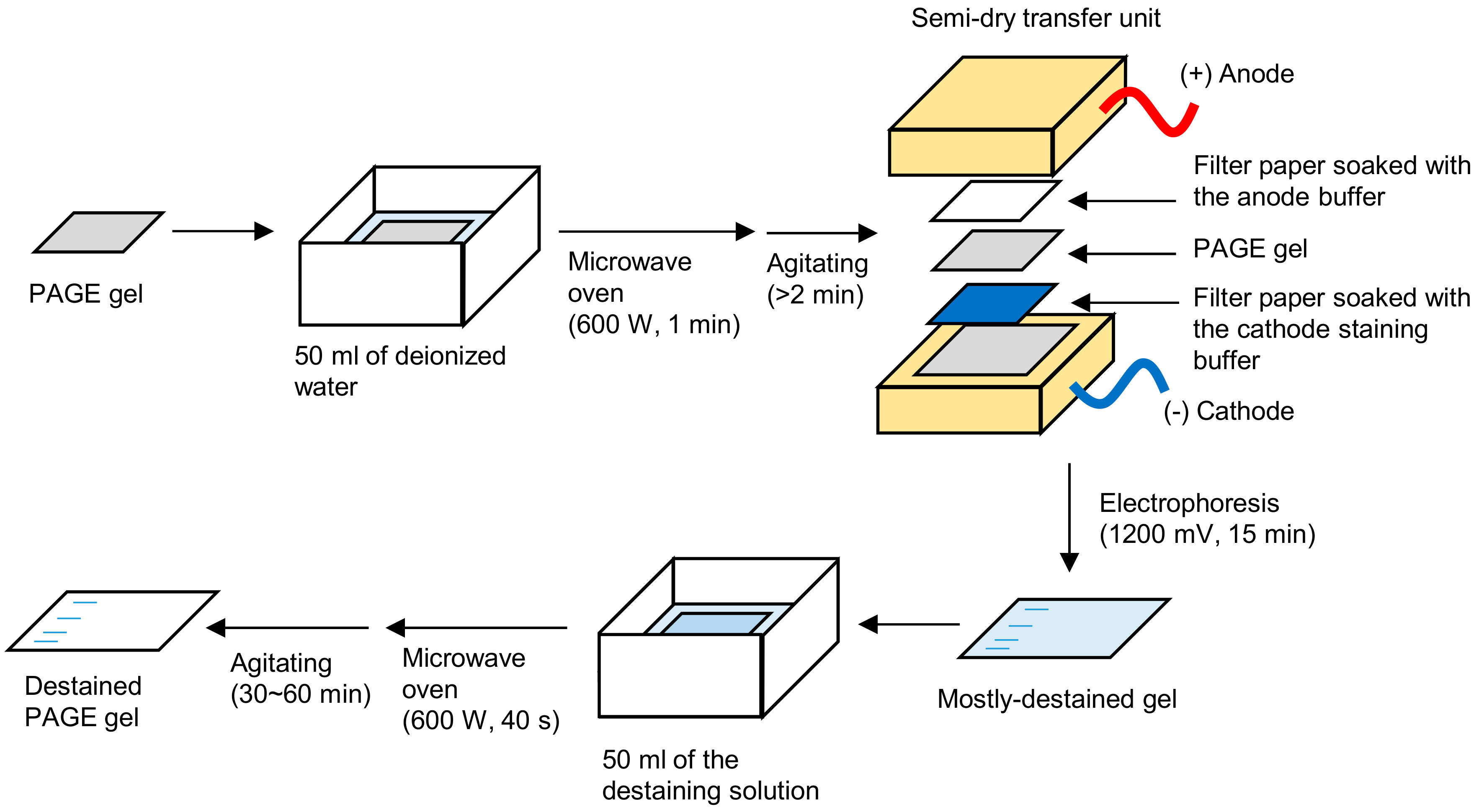 PAGE gel

50 ml of deionized water

Microwave oven (600 W, 1 min)

Agitating (>2 min)

Semi-dry transfer unit

(+) Anode

Filter paper soaked with the anode buffer

PAGE gel

Filter paper soaked with the cathode staining buffer

(-) Cathode

Electrophoresis (1200 mV, 15 min)

Mostly-destained gel

50 ml of the destaining solution

Microwave oven (600 W, 40 s)

Agitating (30~60 min)

Destained PAGE gel