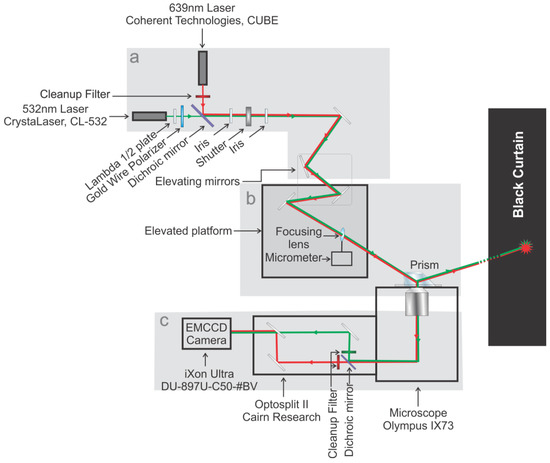 639nm Laser
Coherent Technologies, CUBE

a

Cleanup Filter

532nm Laser
CrystaLaser, CL-532

Lambda 1/2 plate
Gold Wire Polarizer
Dichroic mirror
Iris
Shutter
Iris

Elevating mirrors

b

Elevated platform

Focusing lens
Micrometer

Prism

Black Curtain

c

EMCCD Camera

iXon Ultra
DU-897U-C50-#BV

Optosplit II
Cairn Research

Cleanup Filter
Dichroic mirror

Microscope
Olympus IX73