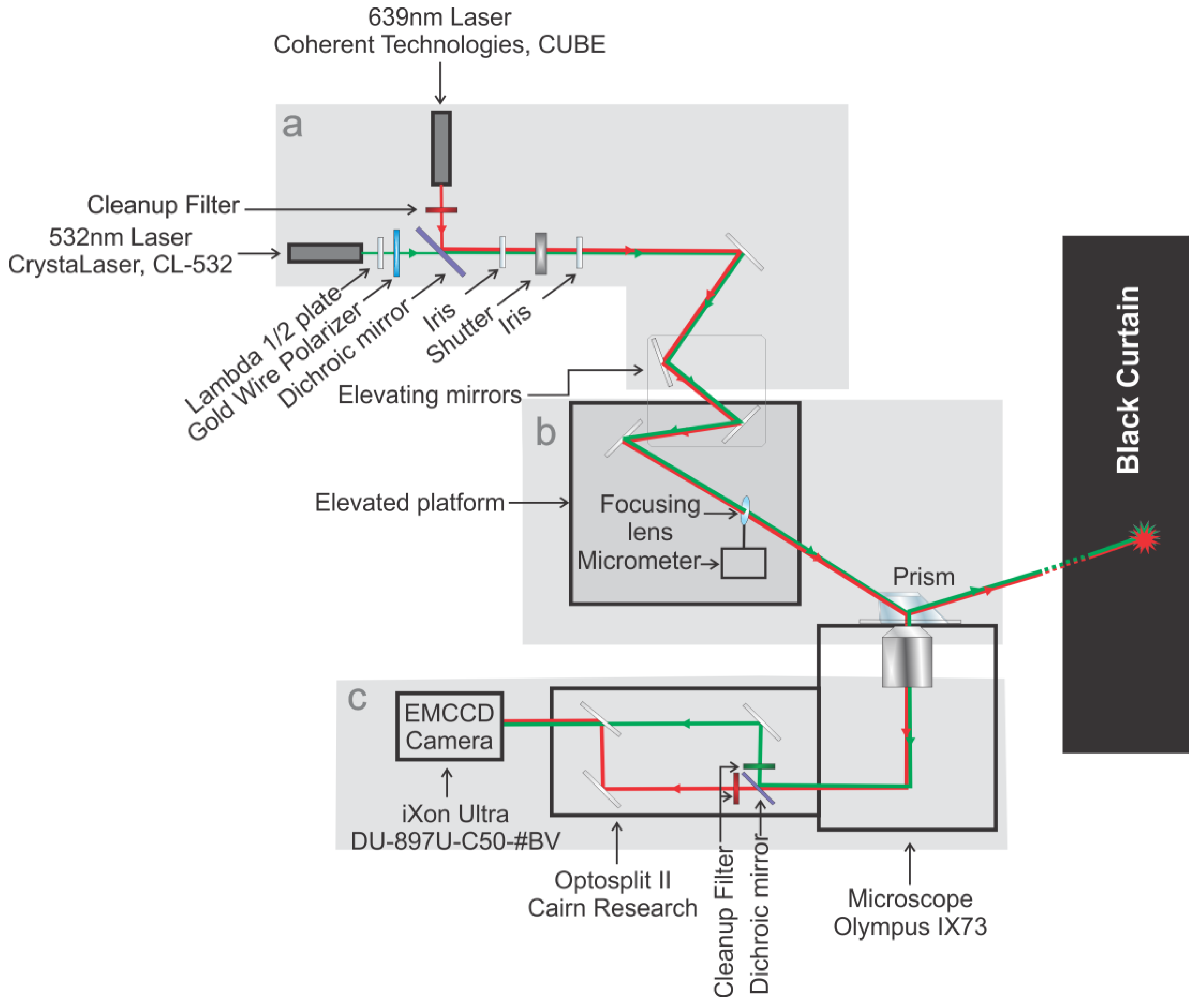 639nm Laser
Coherent Technologies, CUBE

a

Cleanup Filter

532nm Laser
CrystaLaser, CL-532

Lambda 1/2 plate
Gold Wire Polarizer
Dichroic mirror
Iris
Shutter
Iris

Elevating mirrors

b

Elevated platform

Focusing lens

Micrometer

Prism

Black Curtain

c

EMCCD Camera

iXon Ultra
DU-897U-C50-#BV

Optosplit II
Cairn Research

Cleanup Filter

Dichroic mirror

Microscope
Olympus IX73