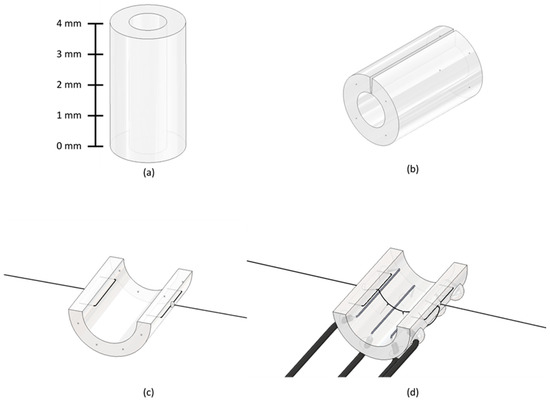 4 mm
3 mm
2 mm
1 mm
0 mm
(a)

(b)

(c)

(d)