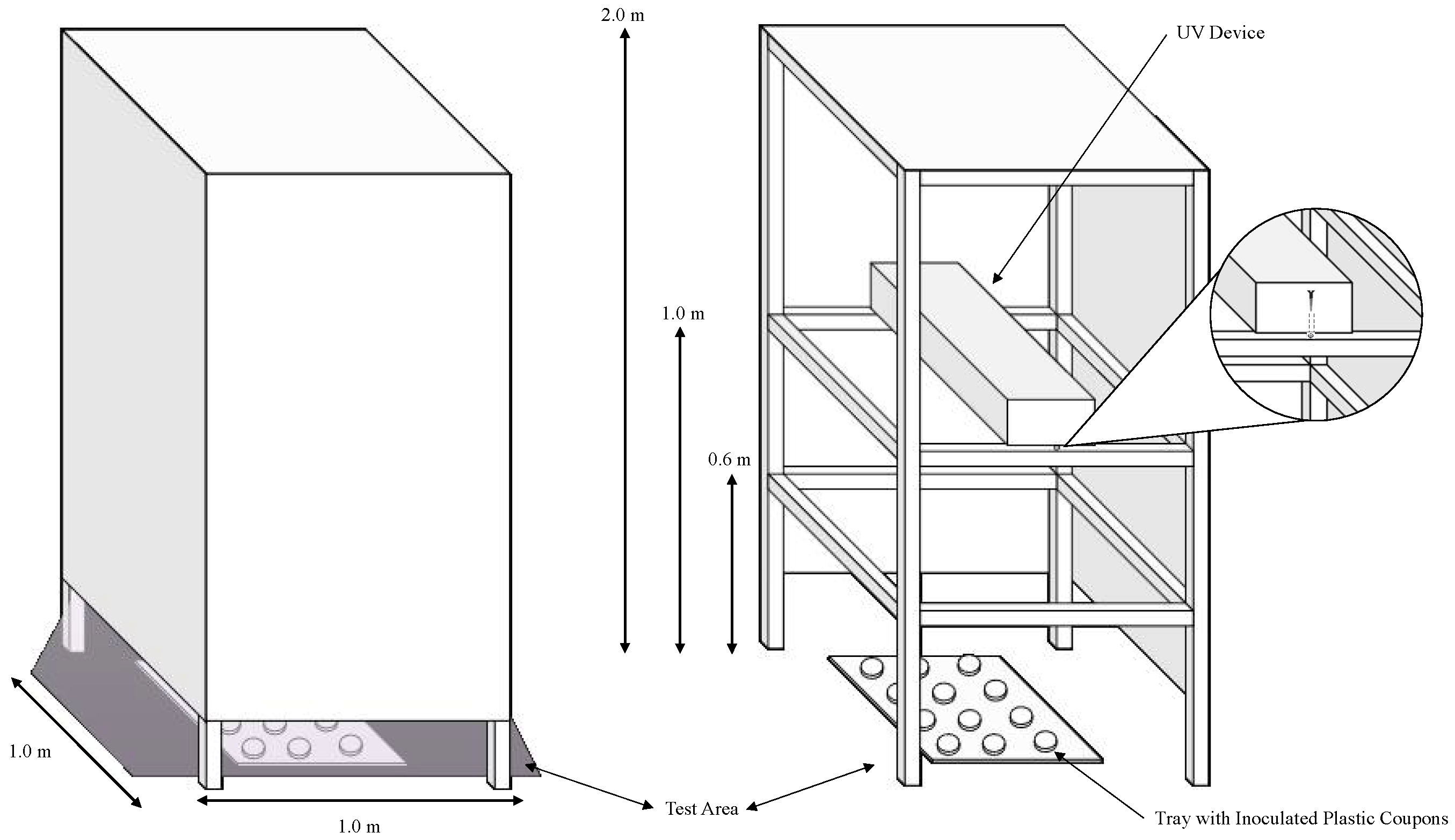 2.0 m

UV Device

1.0 m

0.6 m

1.0 m

1.0 m

Test Area

Tray with Inoculated Plastic Coupons