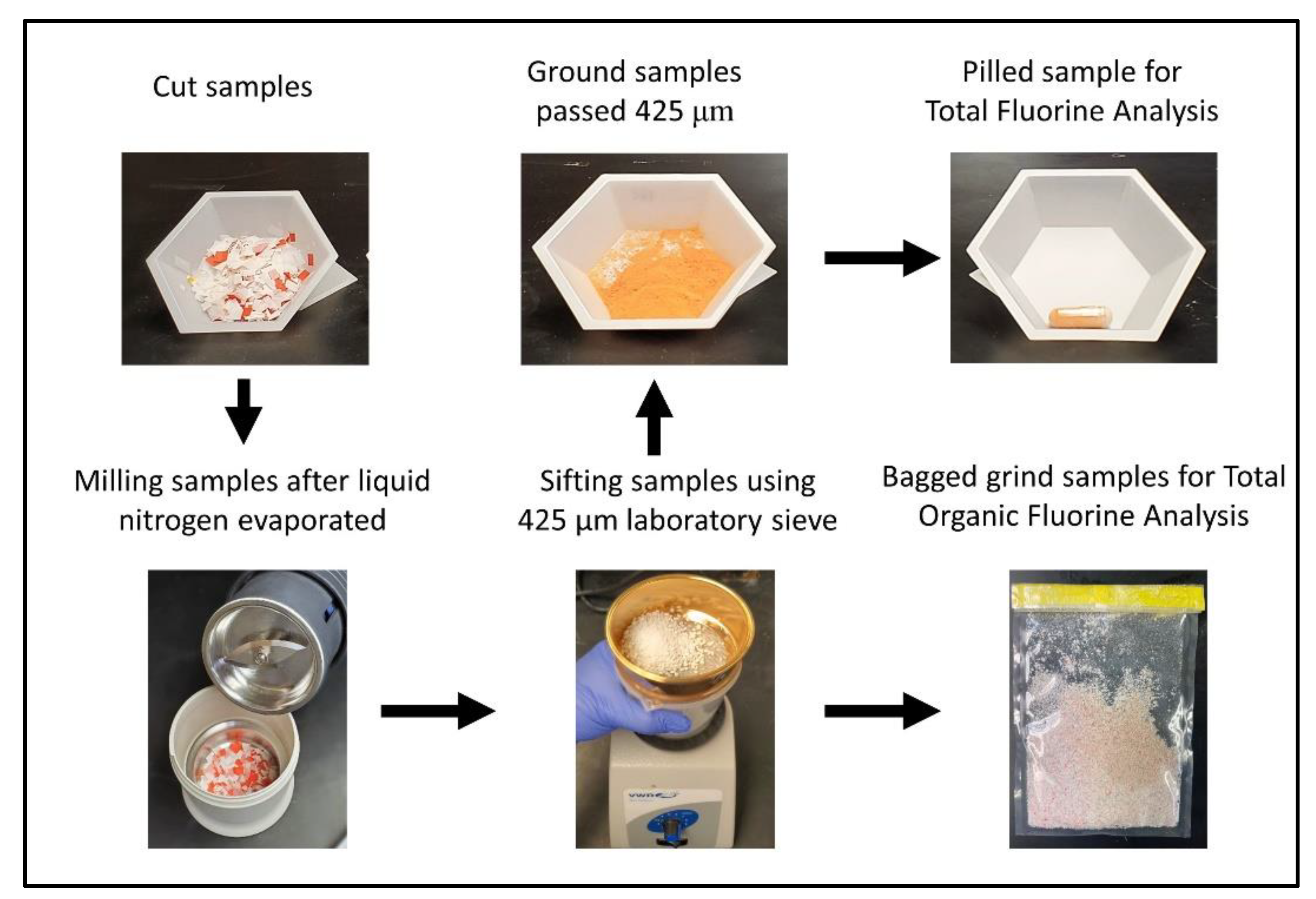 Cut samples

Ground samples passed 425 μm

Pilled sample for Total Fluorine Analysis

Milling samples after liquid nitrogen evaporated

Sifting samples using 425 μm laboratory sieve

Bagged grind samples for Total Organic Fluorine Analysis

vwr