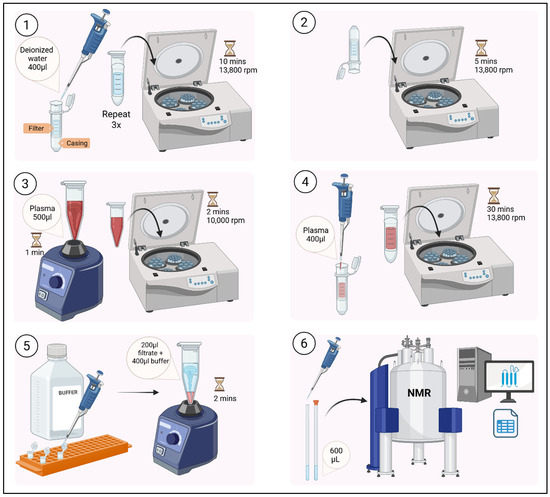 1

Deionized water 400µl

Filter

Casing

Repeat 3x

10 mins 13,800 rpm

2

5 mins 13,800 rpm

3

Plasma 500µl

1 min

2 mins 10,000 rpm

4

Plasma 400µl

30 mins 13,800 rpm

5

BUFFER

200µl filtrate + 400µl buffer

2 mins

6

600 µL

NMR