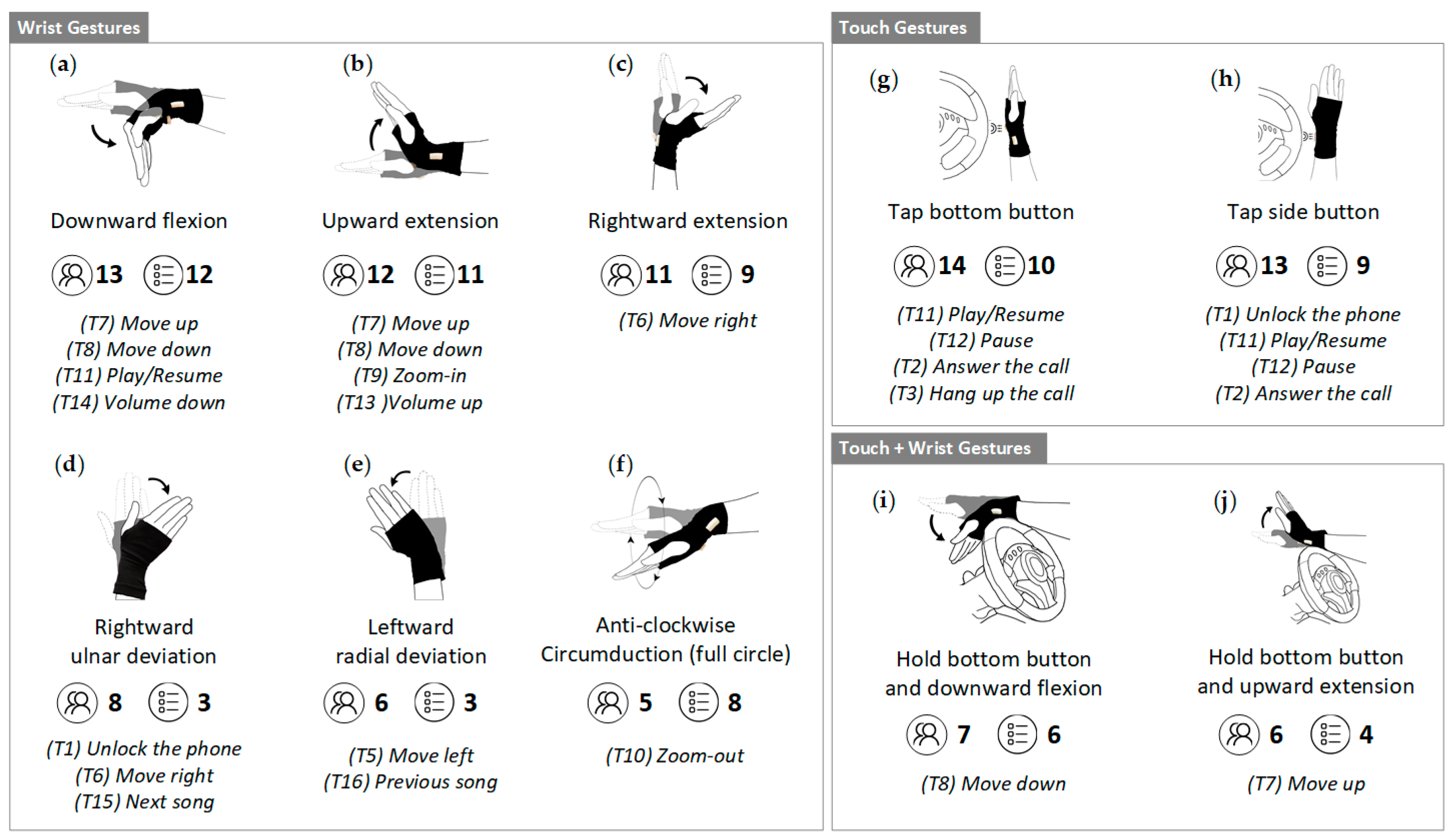 Wrist Gestures

(a)

Downward flexion

13 12

(T7) Move up
(T8) Move down
(T11) Play/Resume
(T14) Volume down

(b)

Upward extension

12 11

(T7) Move up
(T8) Move down
(T9) Zoom-in
(T13 )Volume up

(c)

Rightward extension

11 9

(T6) Move right

(d)

Rightward ulnar deviation

8 3

(T1) Unlock the phone
(T6) Move right
(T15) Next song

(e)

Leftward radial deviation

6 3

(T5) Move left
(T16) Previous song

(f)

Anti-clockwise Circumduction (full circle)

5 8

(T10) Zoom-out

Touch Gestures

(g)

Tap bottom button

14 10

(T11) Play/Resume
(T12) Pause
(T2) Answer the call
(T3) Hang up the call

(h)

Tap side button

13 9

(T1) Unlock the phone
(T11) Play/Resume
(T12) Pause
(T2) Answer the call

Touch + Wrist Gestures

(i)

Hold bottom button and downward flexion

7 6

(T8) Move down

(j)

Hold bottom button and upward extension

6 4

(T7) Move up