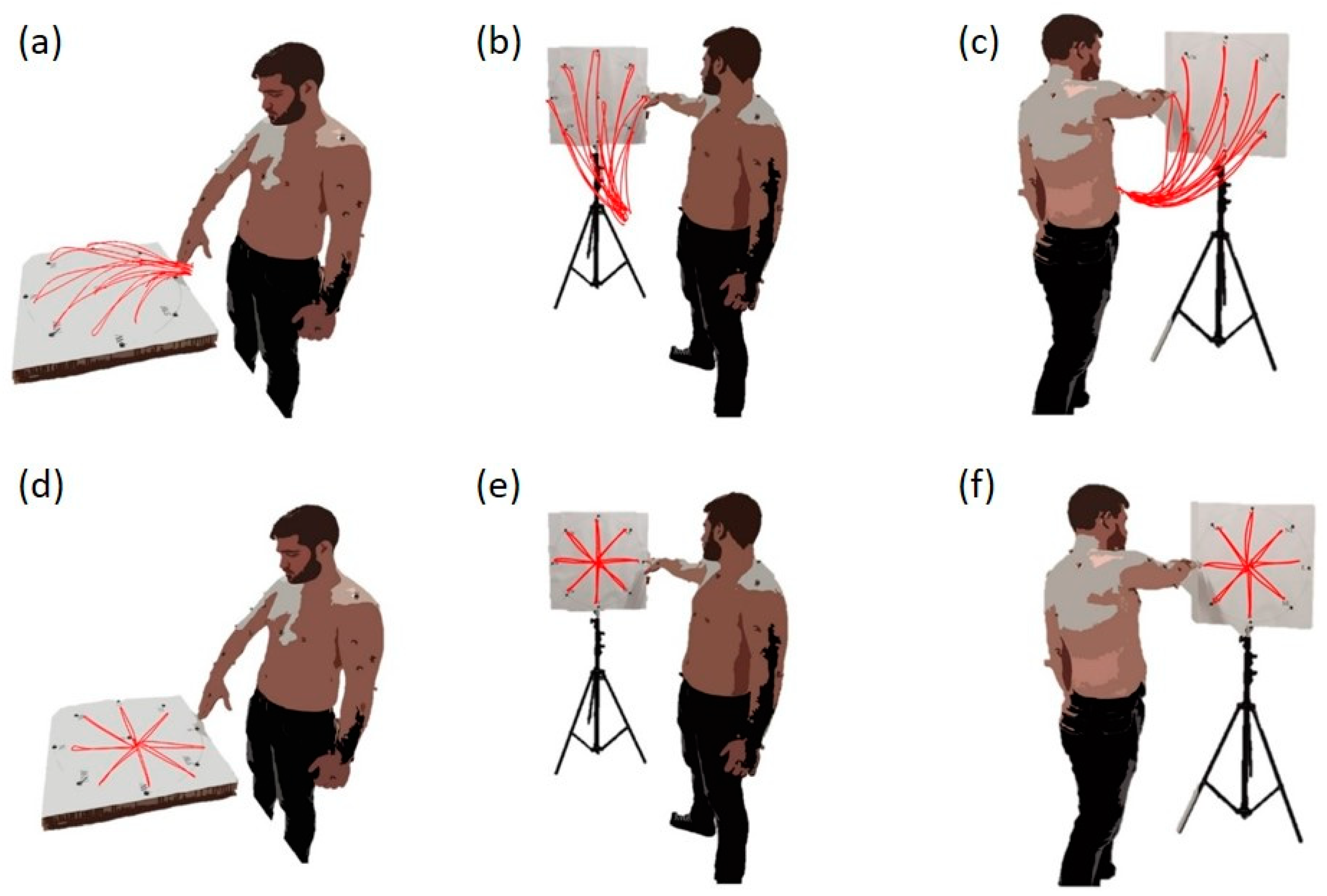 (a)

(b)

(c)

(d)

(e)

(f)