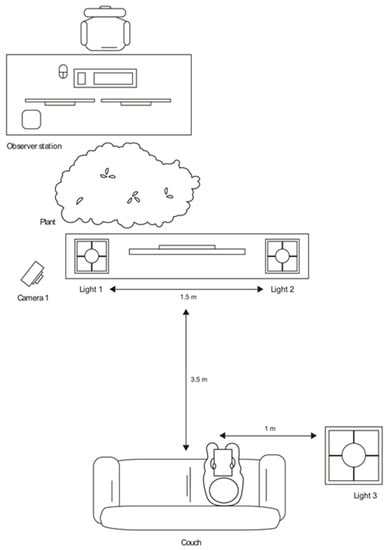 Observer station

Plant

Camera 1

Light 1

Light 2

1.5 m

3.5 m

1 m

Light 3

Couch